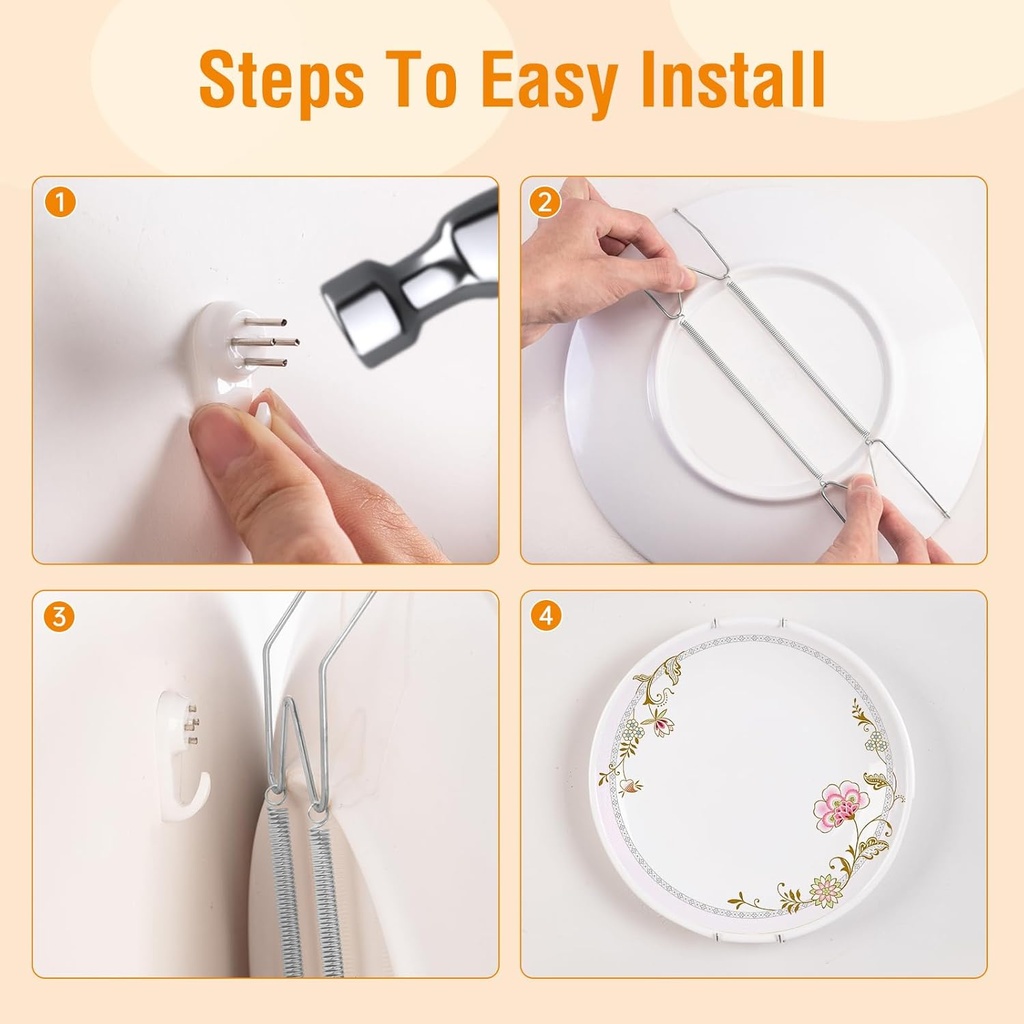 Steps To Easy Install

1

2

3

4