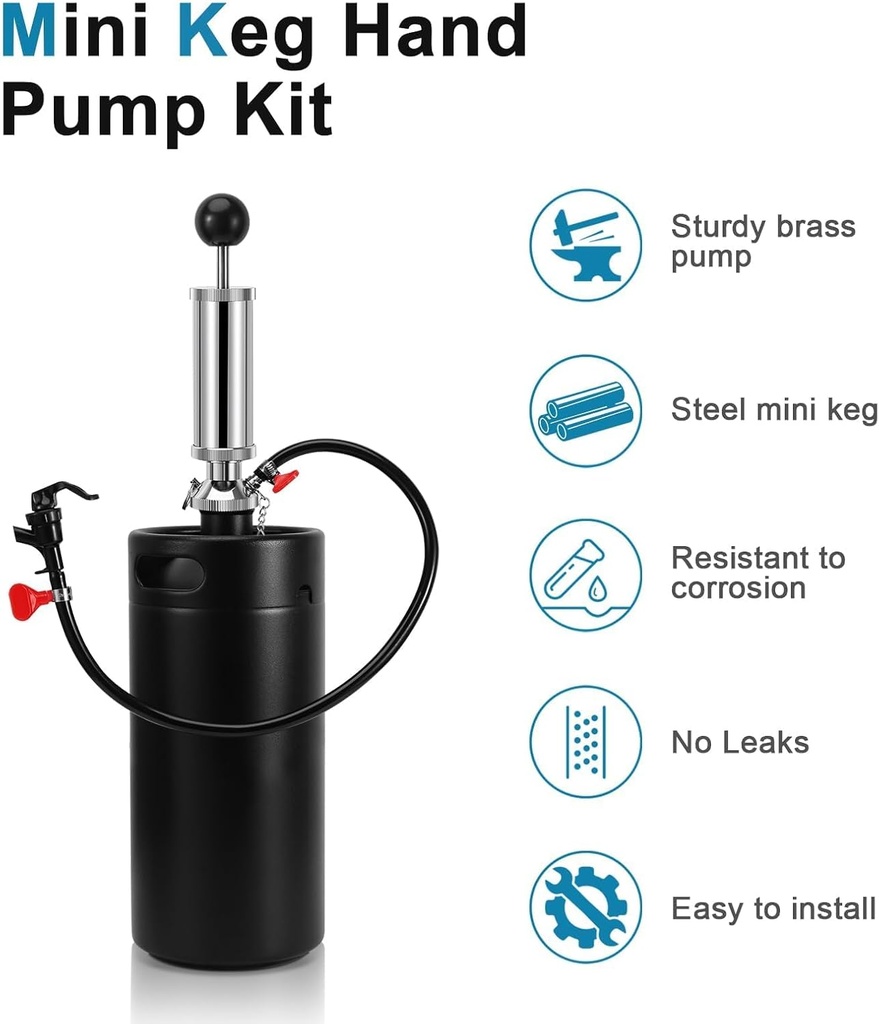 Mini Keg Hand Pump Kit

Sturdy brass pump

Steel mini keg

Resistant to corrosion

No Leaks

Easy to install