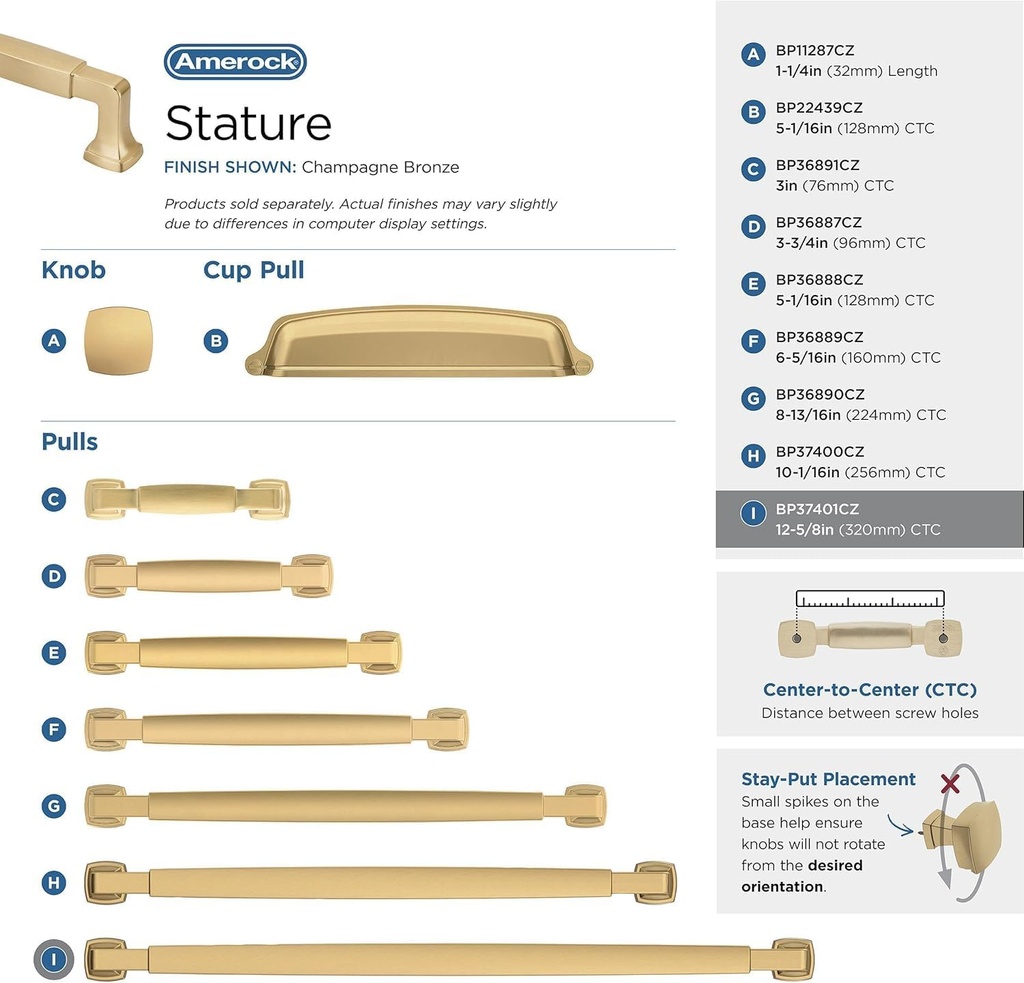 Amerock

Stature

FINISH SHOWN: Champagne Bronze

Products sold separately. Actual finishes may vary slightly due to differences in computer display settings.

Knob

A

Cup Pull

B

Pulls

C

D

E

F

G

H

I

A BP11287CZ 1-1/4in (32mm) Length

B BP22439CZ 5-1/16in (128mm) CTC

C BP36891CZ 3in (76mm) CTC

D BP36887CZ 3-3/4in (96mm) CTC

E BP36888CZ 5-1/16in (128mm) CTC

F BP36889CZ 6-5/16in (160mm) CTC

G BP36890CZ 8-13/16in (224mm) CTC

H BP37400CZ 10-1/16in (256mm) CTC

I BP37401CZ 12-5/8in (320mm) CTC

Center-to-Center (CTC)
Distance between screw holes

Stay-Put Placement
Small spikes on the base help ensure knobs will not rotate from the desired orientation.