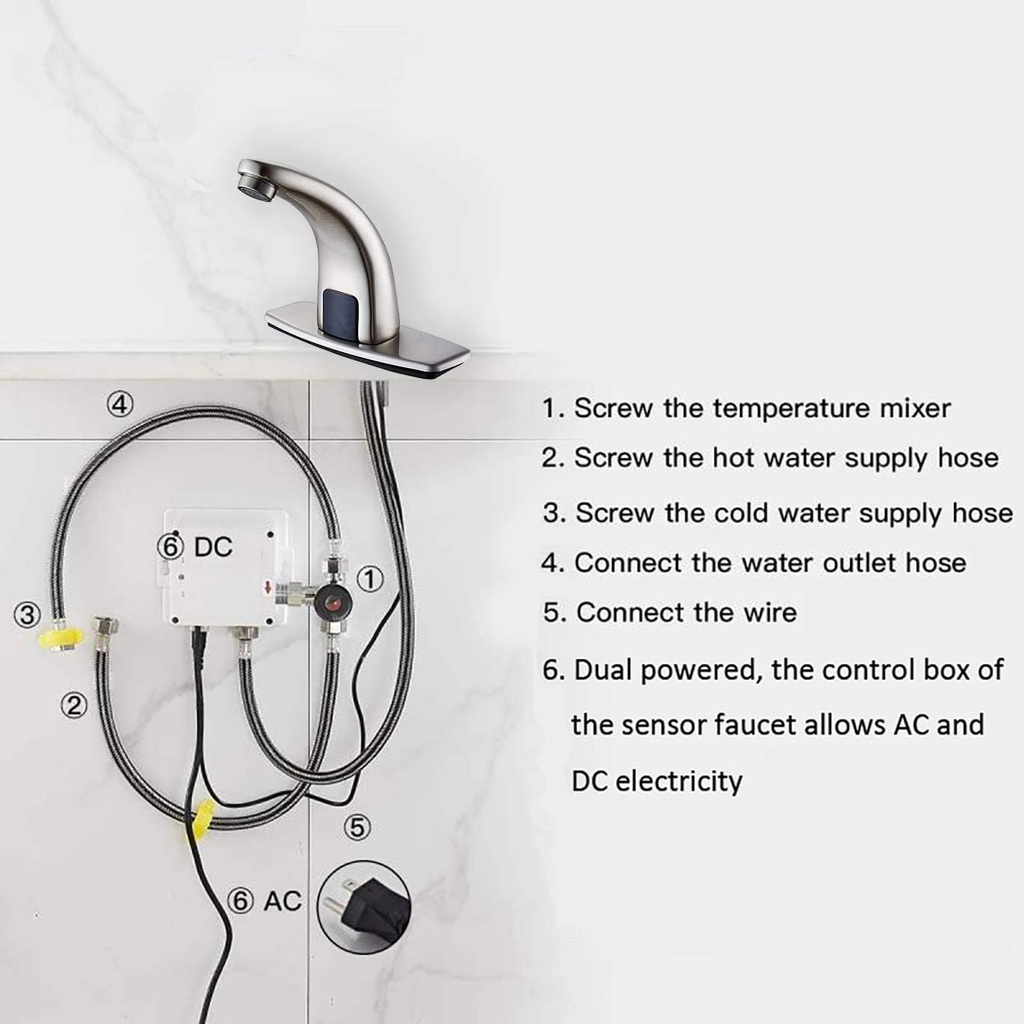 ④

⑥ DC

①

③

②

⑤

⑥ AC

1. Screw the temperature mixer
2. Screw the hot water supply hose
3. Screw the cold water supply hose
4. Connect the water outlet hose
5. Connect the wire
6. Dual powered, the control box of the sensor faucet allows AC and DC electricity