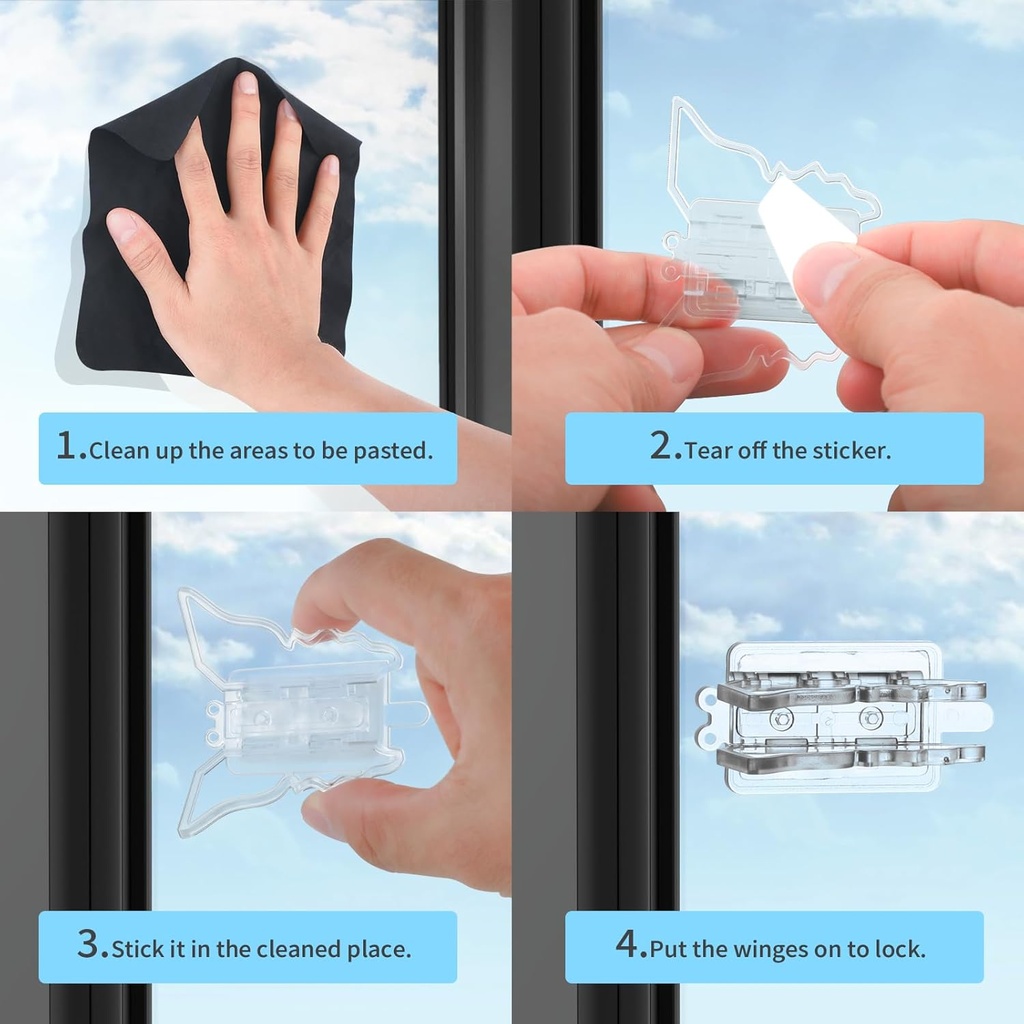 1.Clean up the areas to be pasted.

2.Tear off the sticker.

3.Stick it in the cleaned place.

4.Put the winges on to lock.