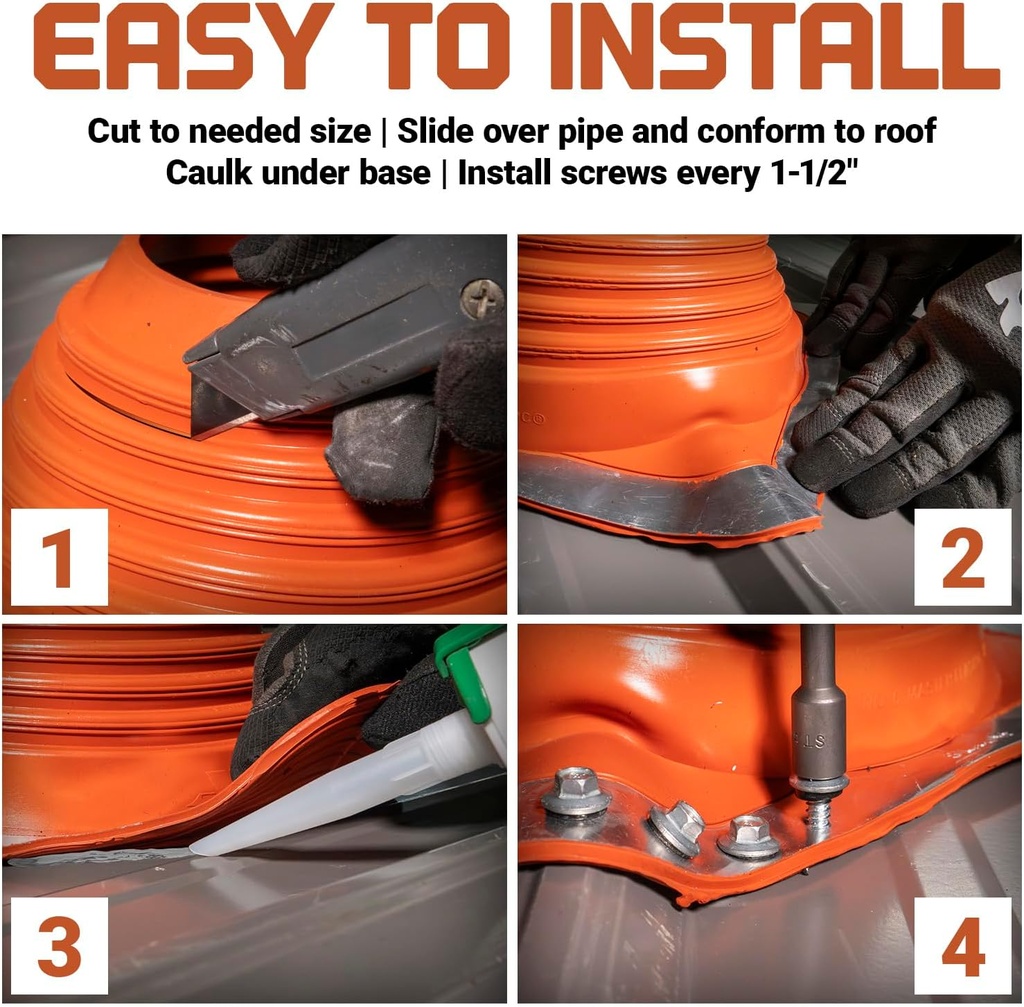 EASY TO INSTALL

Cut to needed size | Slide over pipe and conform to roof
Caulk under base | Install screws every 1-1/2"

1

2

3

4