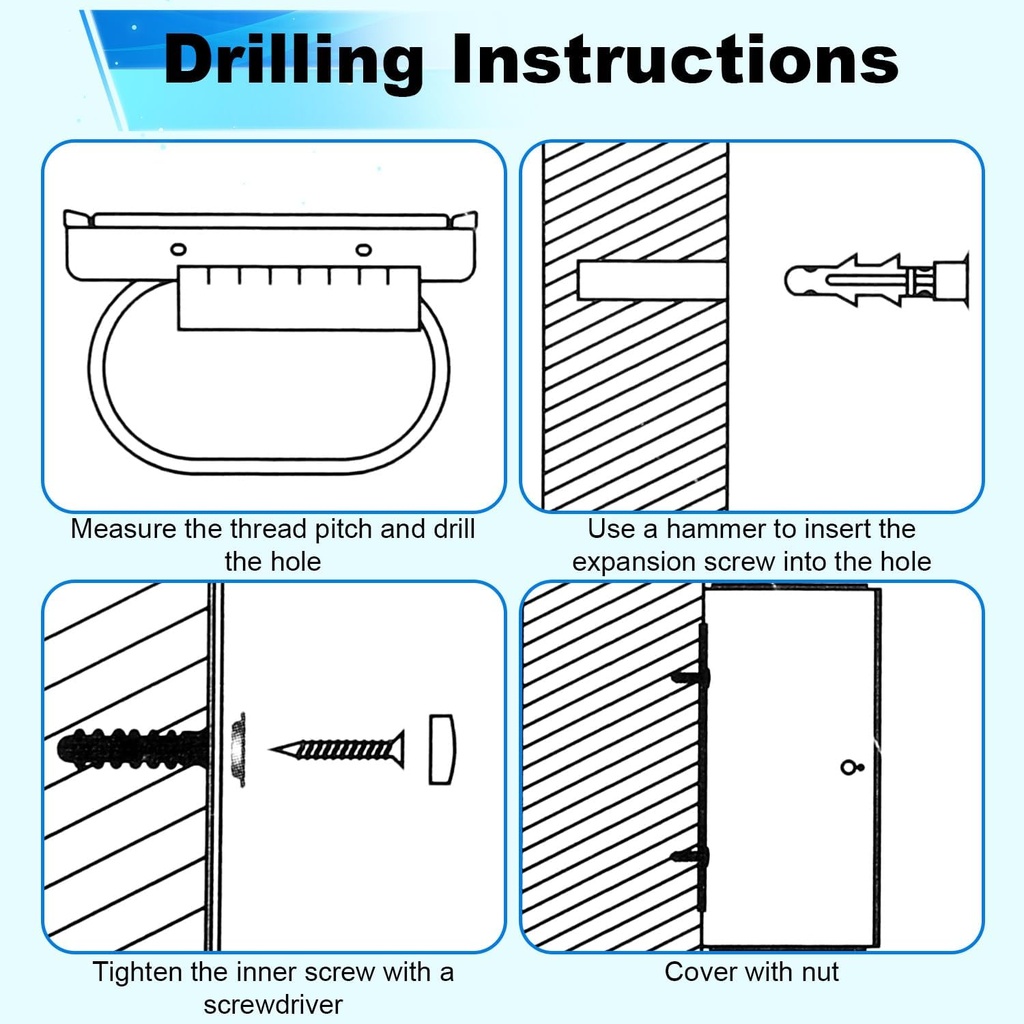 Drilling Instructions

Measure the thread pitch and drill the hole

Use a hammer to insert the expansion screw into the hole

Tighten the inner screw with a screwdriver

Cover with nut