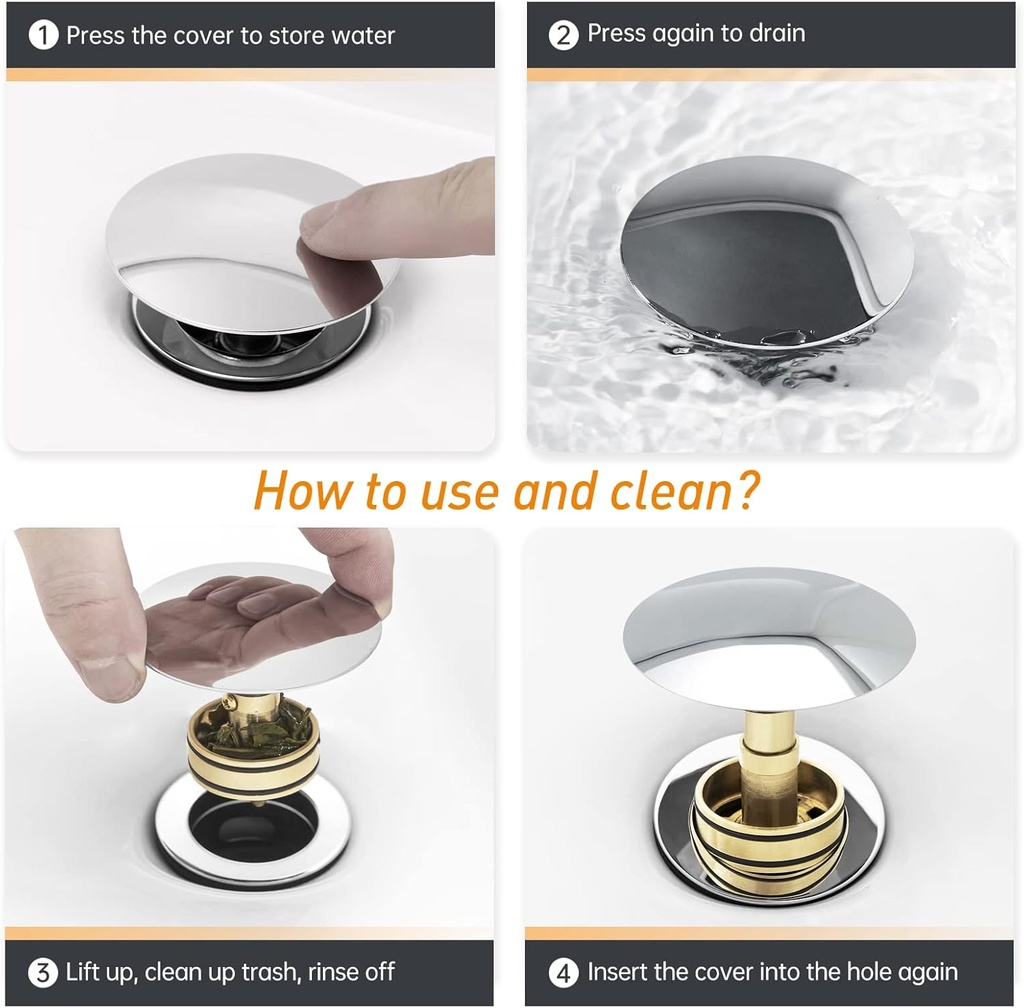 1 Press the cover to store water

2 Press again to drain

How to use and clean?

3 Lift up, clean up trash, rinse off

4 Insert the cover into the hole again