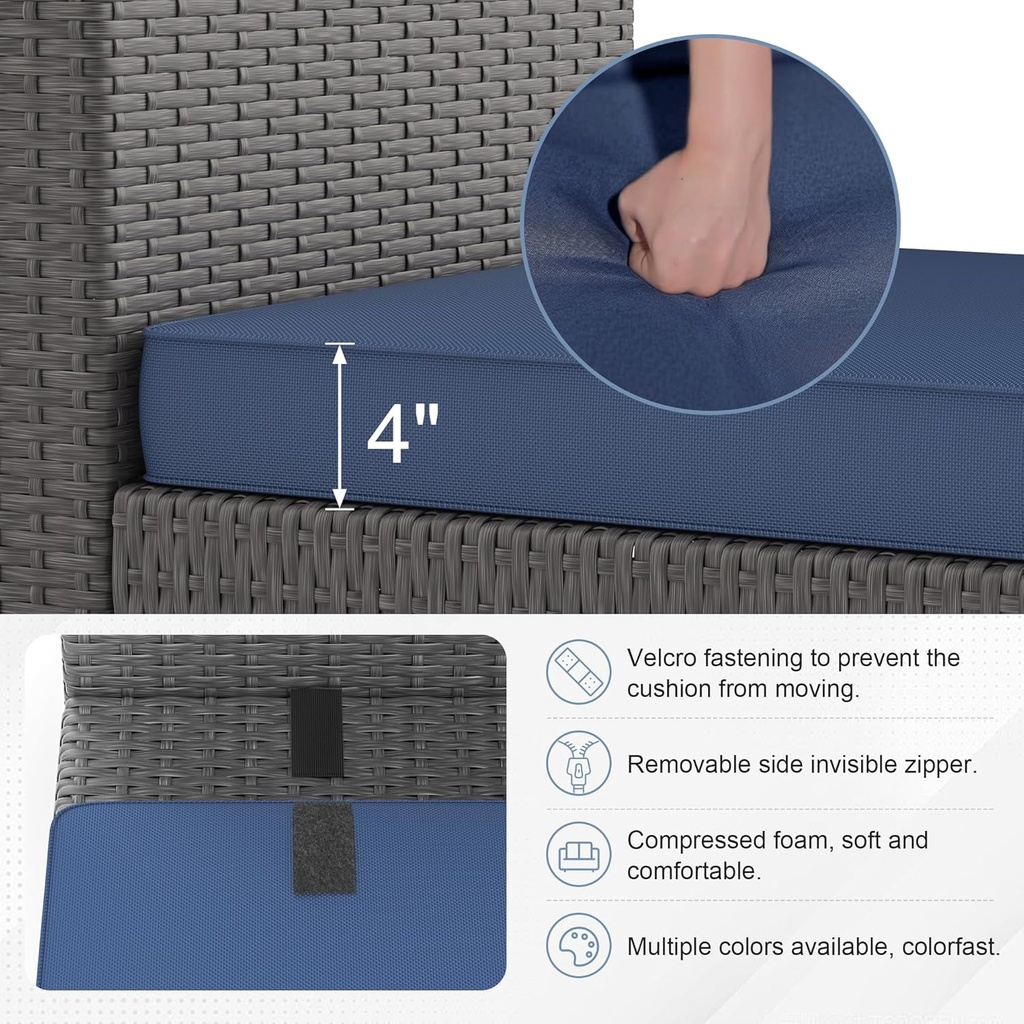 4"

Velcro fastening to prevent the cushion from moving.

Removable side invisible zipper.

Compressed foam, soft and comfortable.

Multiple colors available, colorfast.