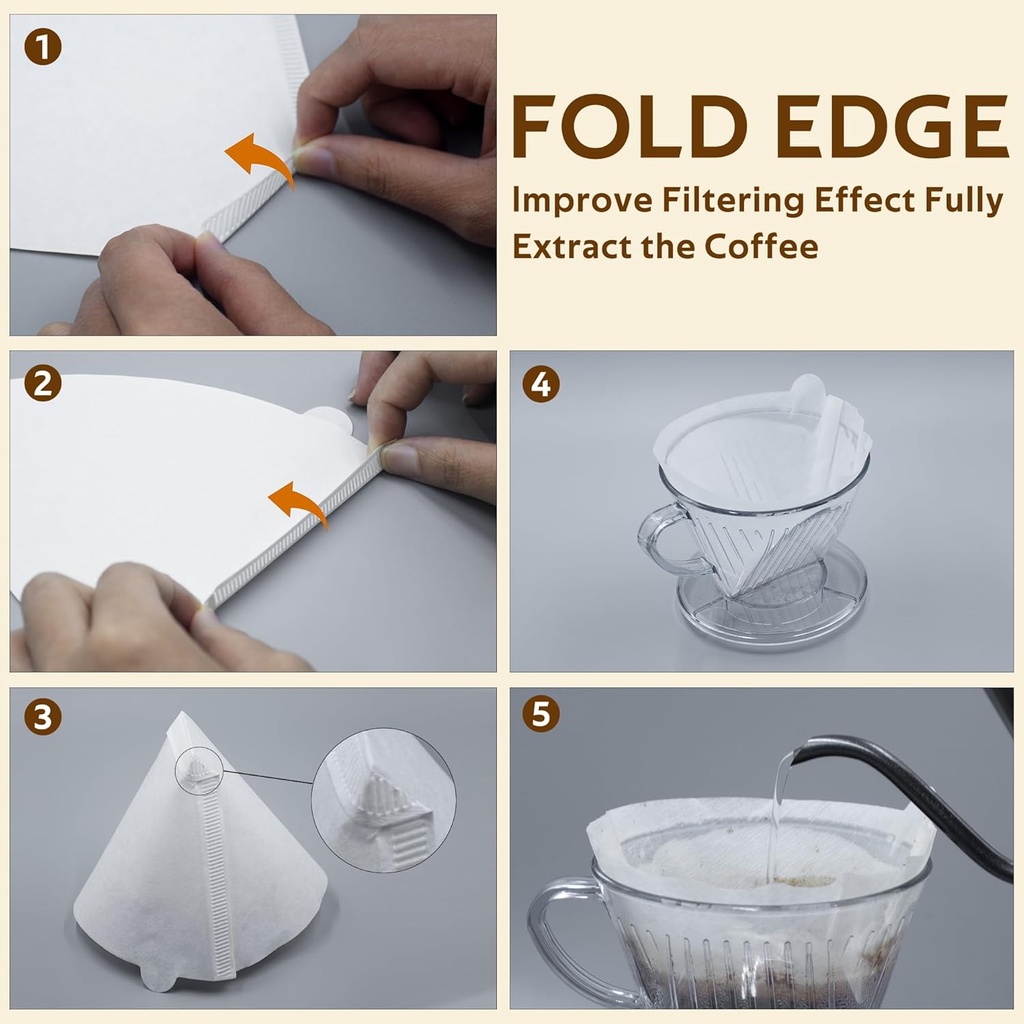 1

FOLD EDGE

Improve Filtering Effect Fully Extract the Coffee

2

4

3

5