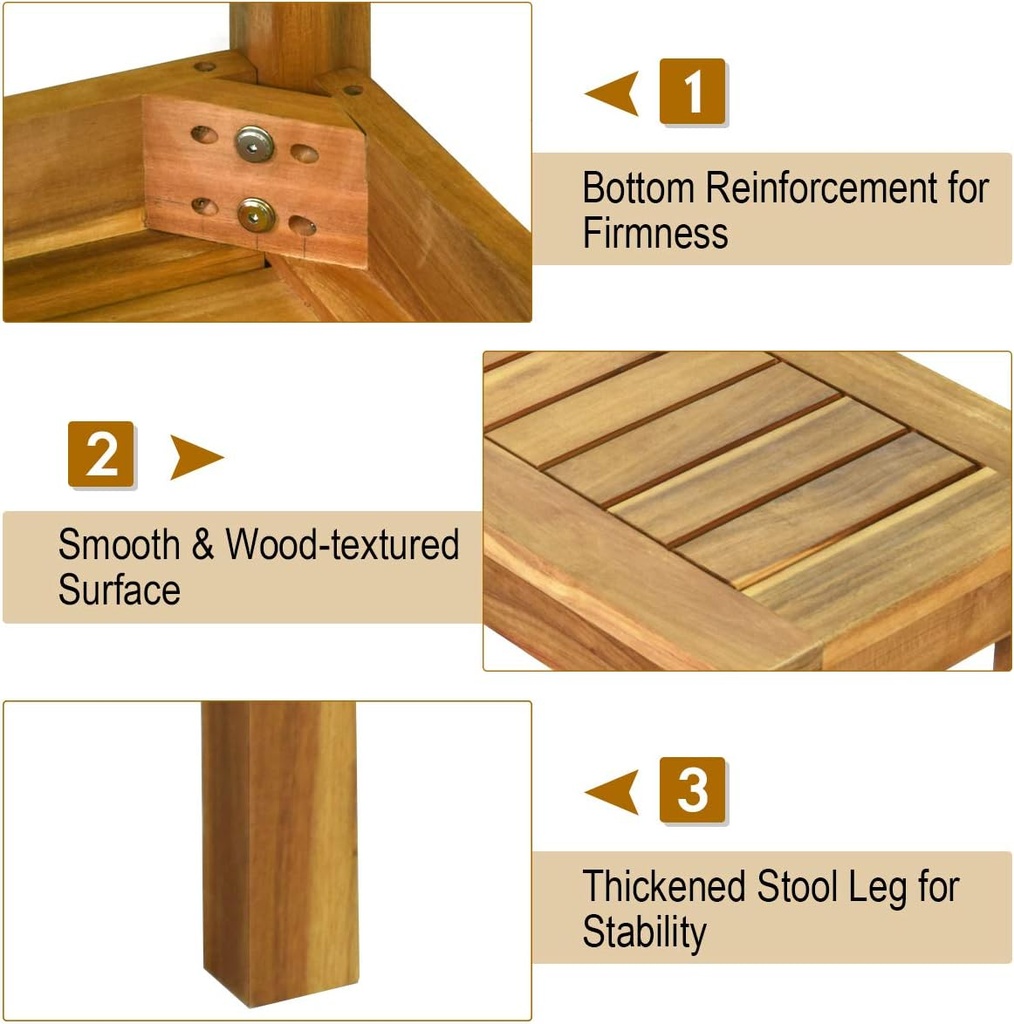 1

Bottom Reinforcement for Firmness

2

Smooth & Wood-textured Surface

3

Thickened Stool Leg for Stability