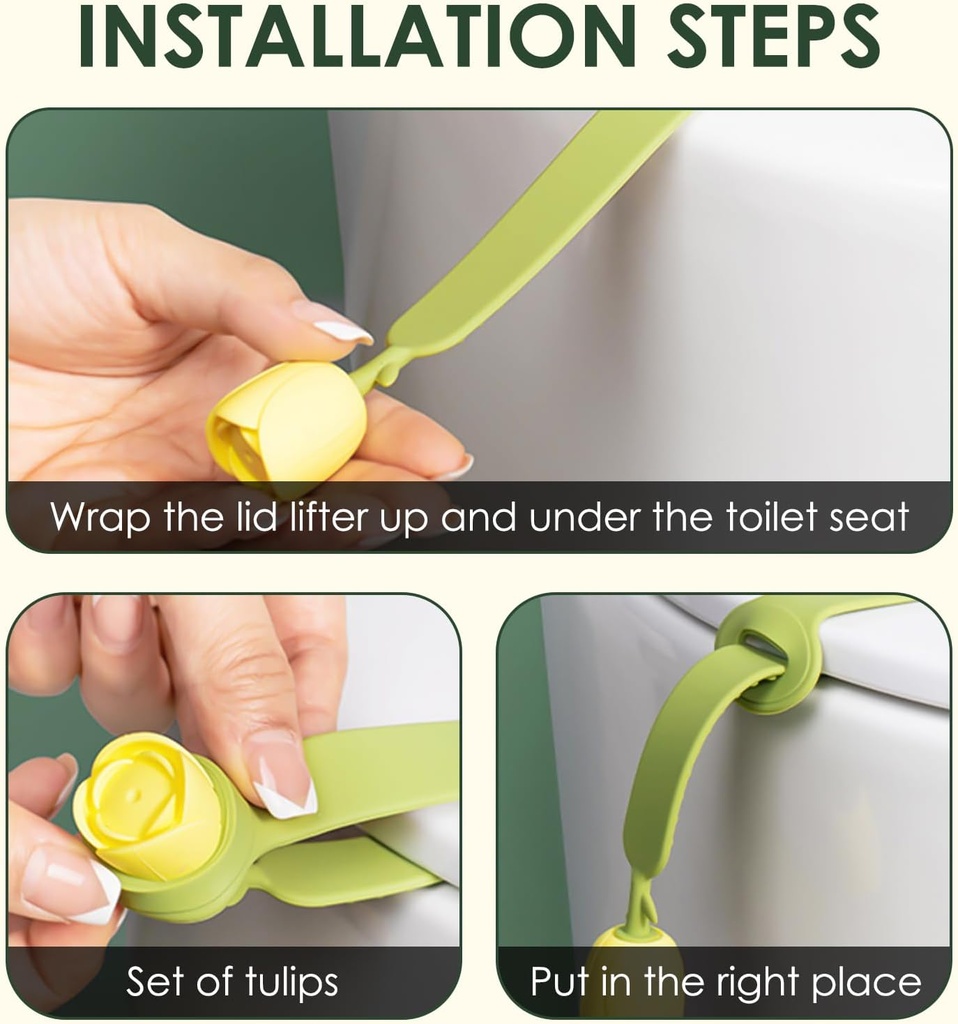 INSTALLATION STEPS

Wrap the lid lifter up and under the toilet seat

Set of tulips

Put in the right place