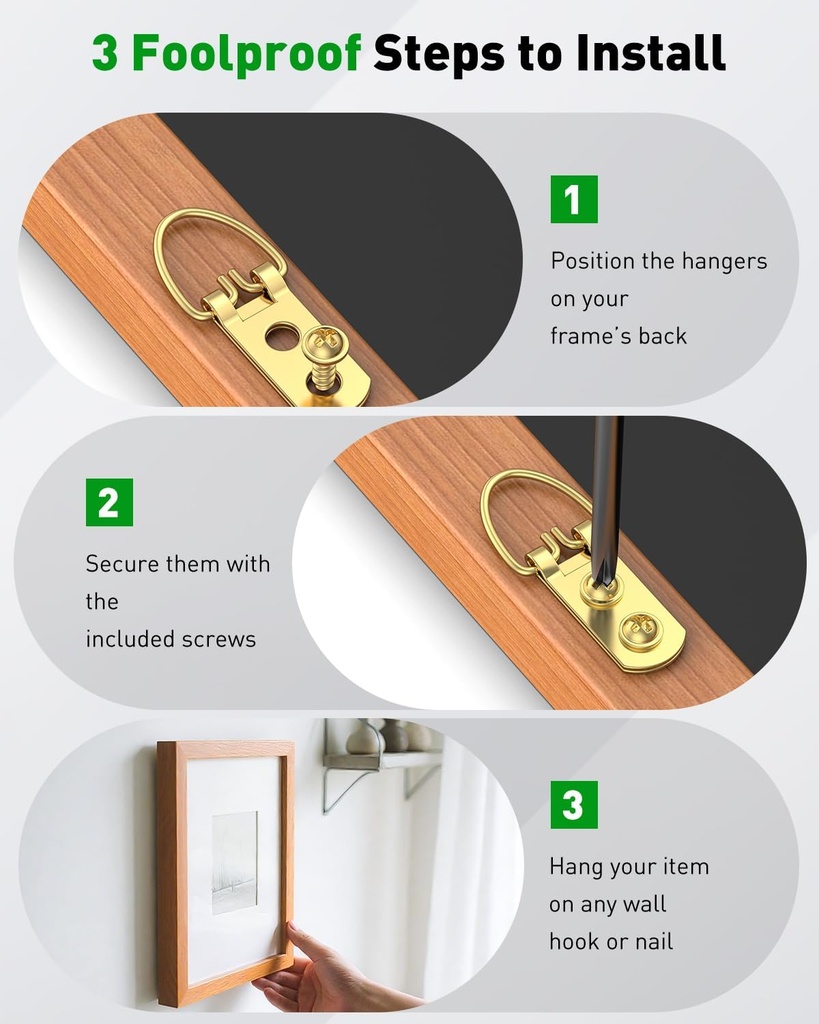 3 Foolproof Steps to Install

1

Position the hangers on your frame's back

2

Secure them with the included screws

3

Hang your item on any wall hook or nail