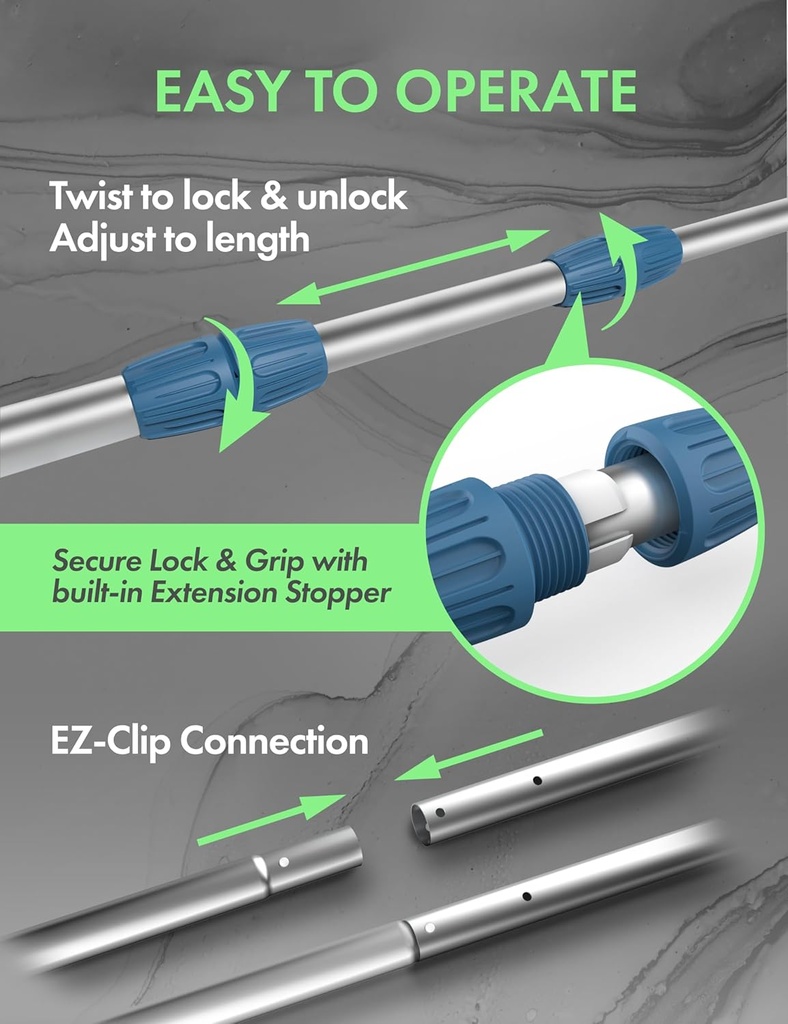 EASY TO OPERATE

Twist to lock & unlock
Adjust to length

Secure Lock & Grip with built-in Extension Stopper

EZ-Clip Connection