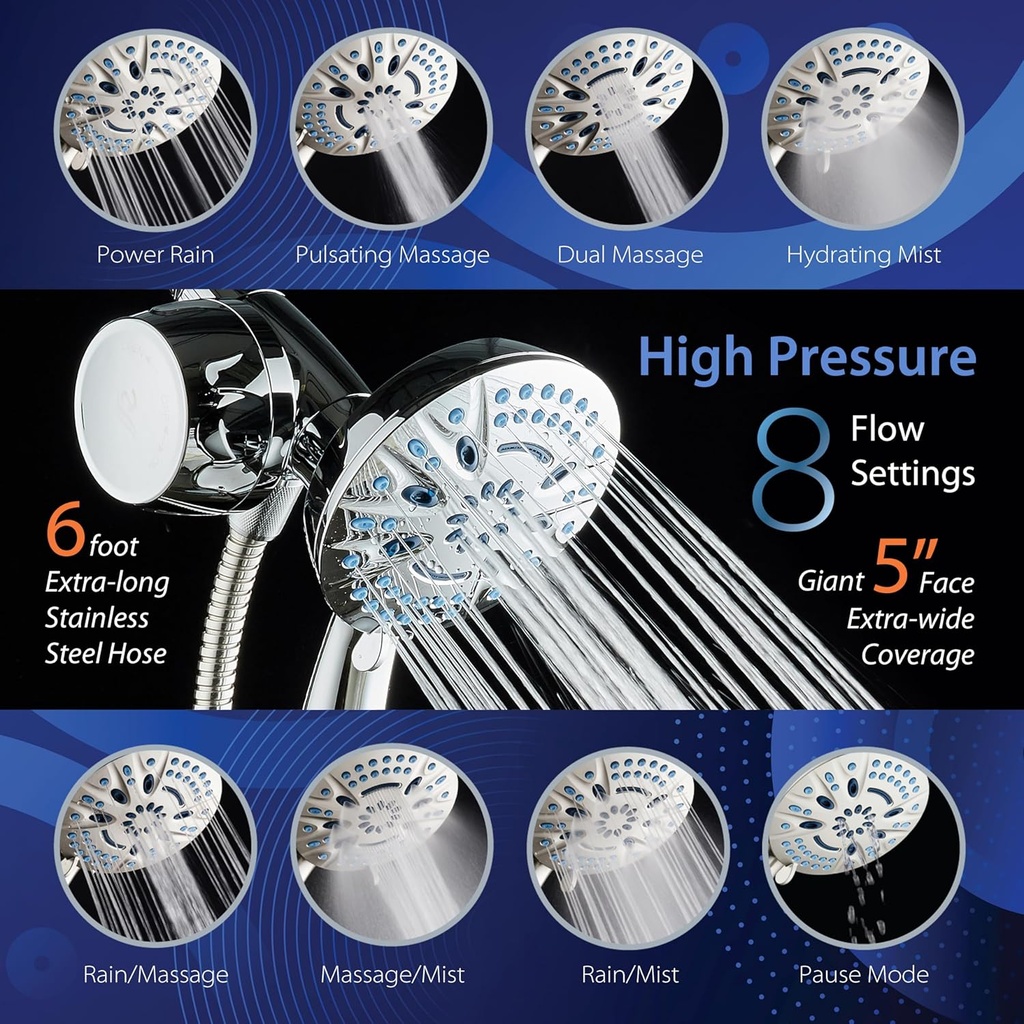 Power Rain

Pulsating Massage

Dual Massage

Hydrating Mist

High Pressure

8 Flow Settings

6 foot Extra-long Stainless Steel Hose

Giant 5" Face Extra-wide Coverage

Rain/Massage

Massage/Mist

Rain/Mist

Pause Mode