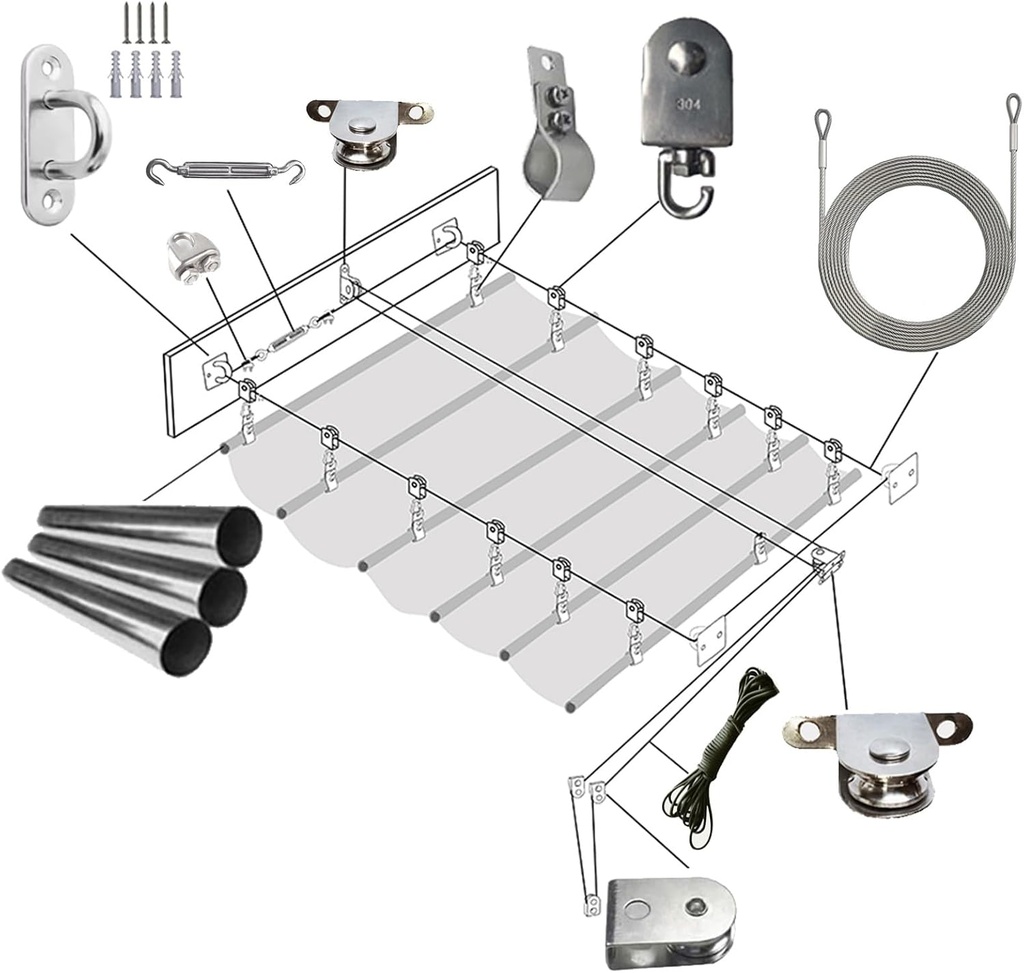 304