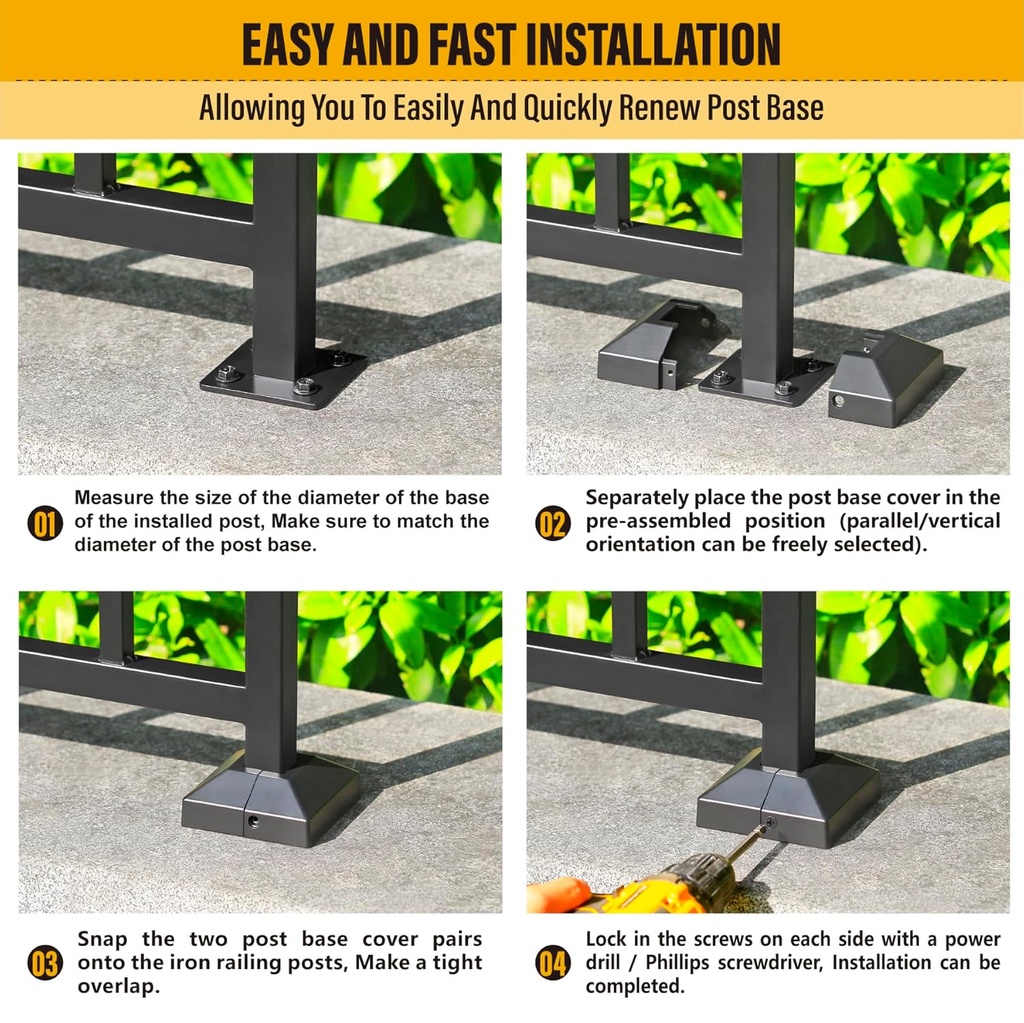 EASY AND FAST INSTALLATION

Allowing You To Easily And Quickly Renew Post Base

01 Measure the size of the diameter of the base of the installed post, Make sure to match the diameter of the post base.

02 Separately place the post base cover in the pre-assembled position (parallel/vertical orientation can be freely selected).

03 Snap the two post base cover pairs onto the iron railing posts, Make a tight overlap.

04 Lock in the screws on each side with a power drill / Phillips screwdriver, Installation can be completed.