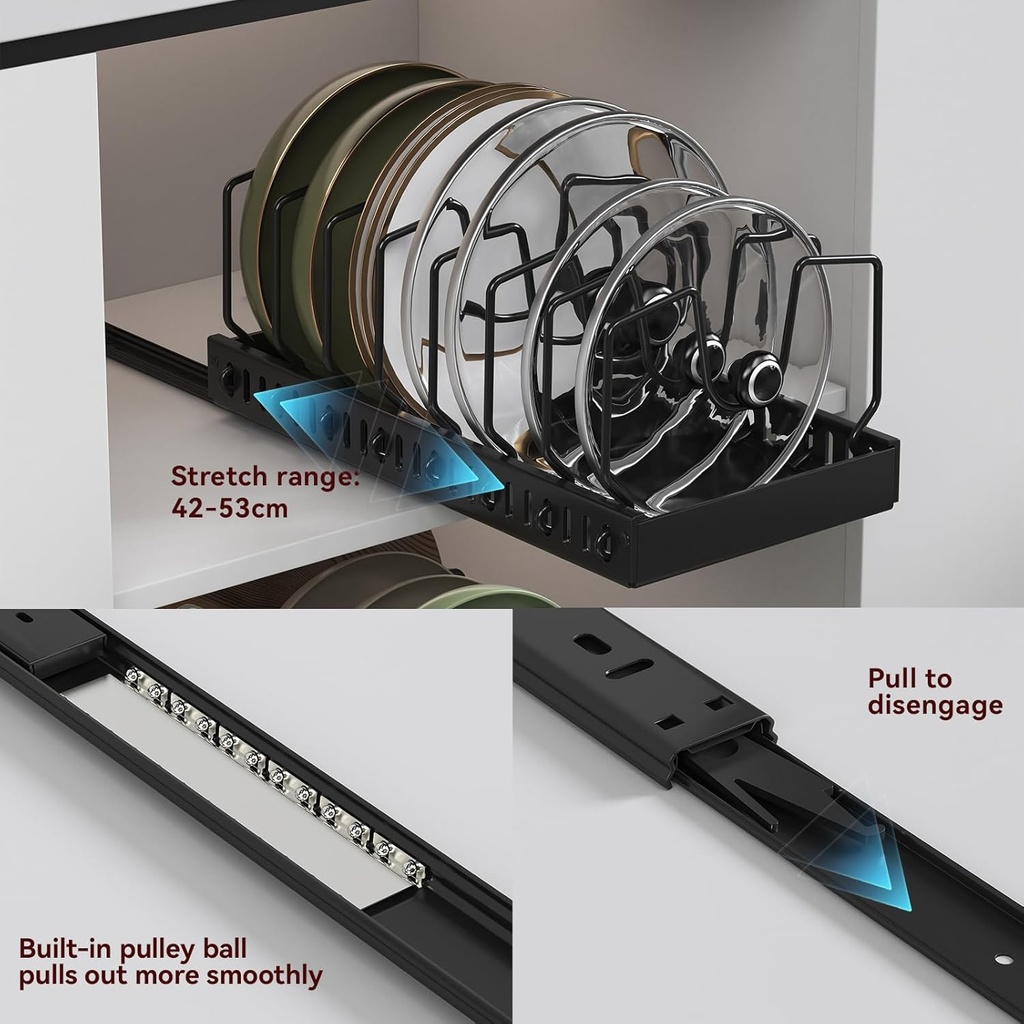 Stretch range:
42-53cm

Built-in pulley ball
pulls out more smoothly

Pull to
disengage