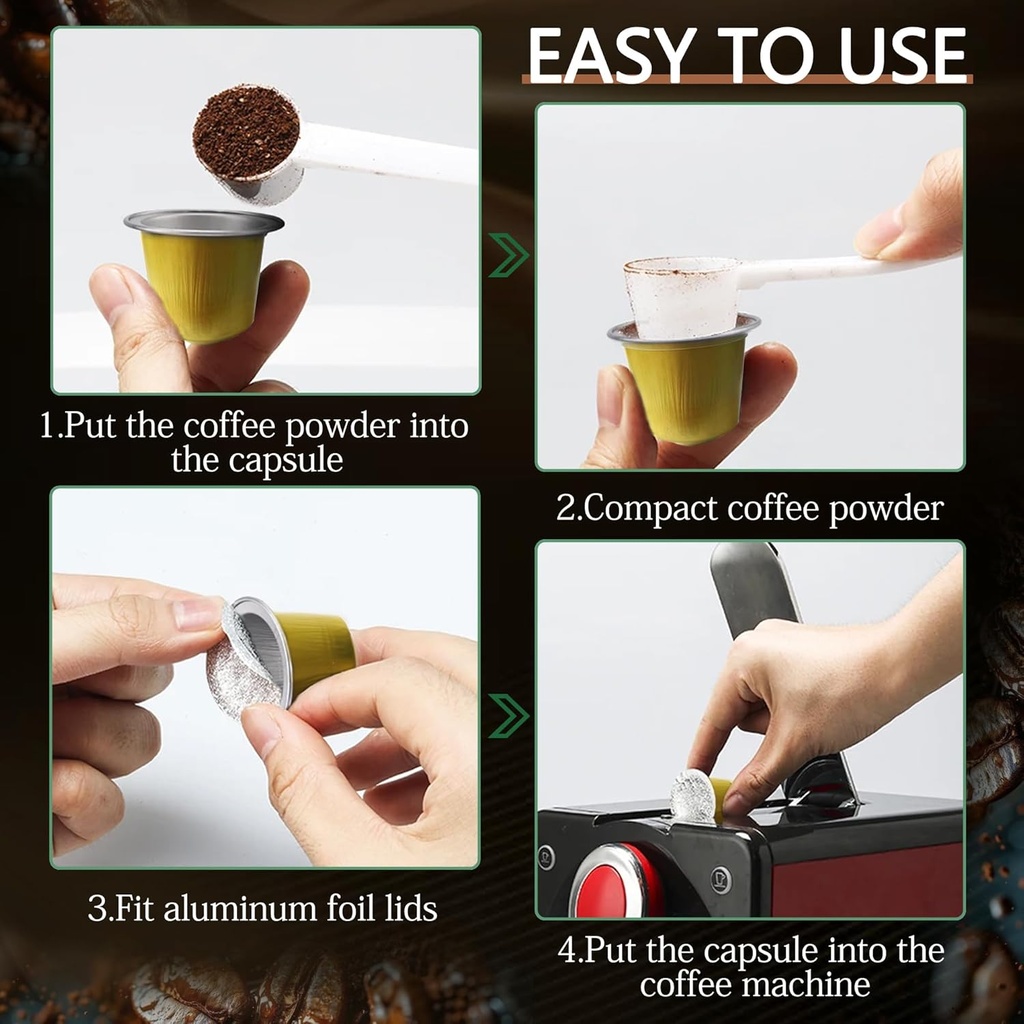 EASY TO USE

1.Put the coffee powder into the capsule

2.Compact coffee powder

3.Fit aluminum foil lids

4.Put the capsule into the coffee machine