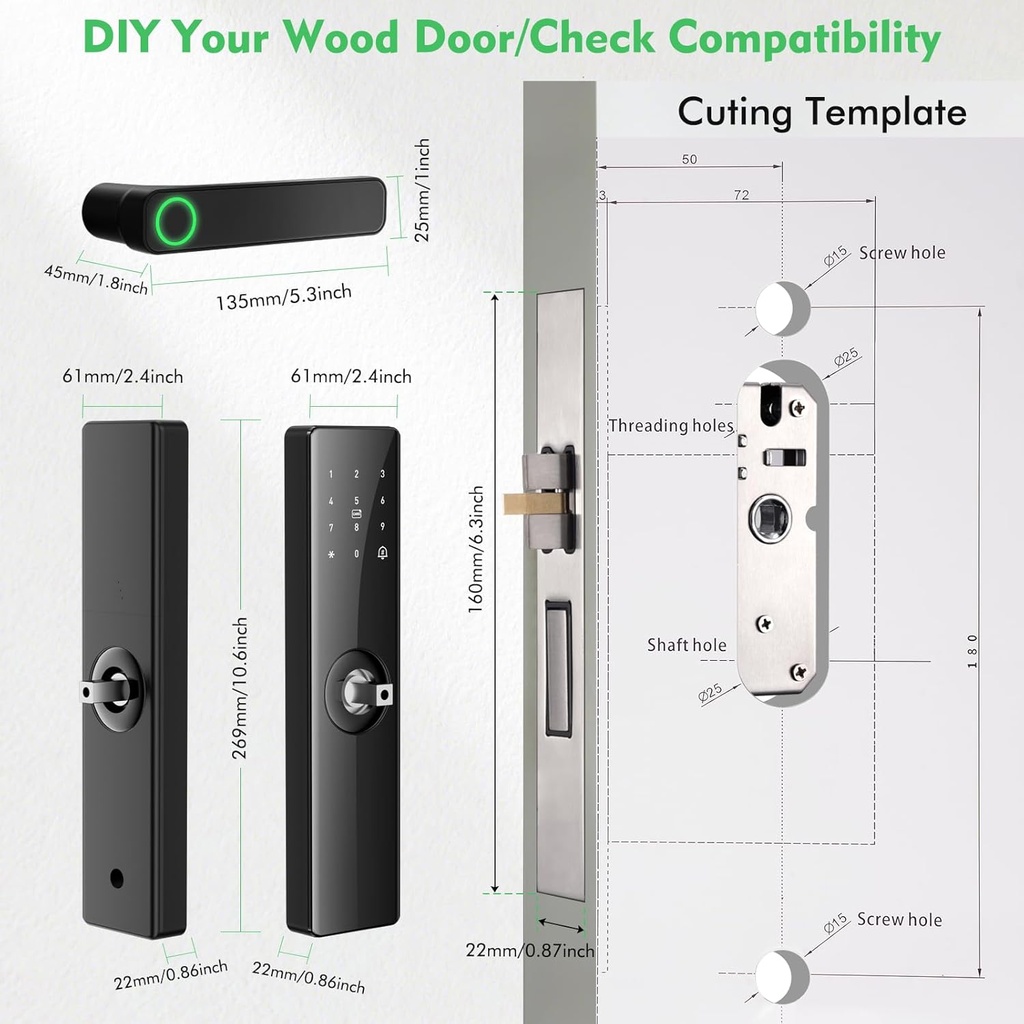 DIY Your Wood Door/Check Compatibility

Cuting Template

25mm/1inch

45mm/1.8inch

135mm/5.3inch

61mm/2.4inch

61mm/2.4inch

1 2 3
4 5 6
7 8 9
* 0

269mm/10.6inch

22mm/0.86inch

22mm/0.86inch

160mm/6.3inch

22mm/0.87inch

50

3

72

Ø15 Screw hole

Ø25

Threading holes

Shaft hole

Ø25

180

Ø15 Screw hole