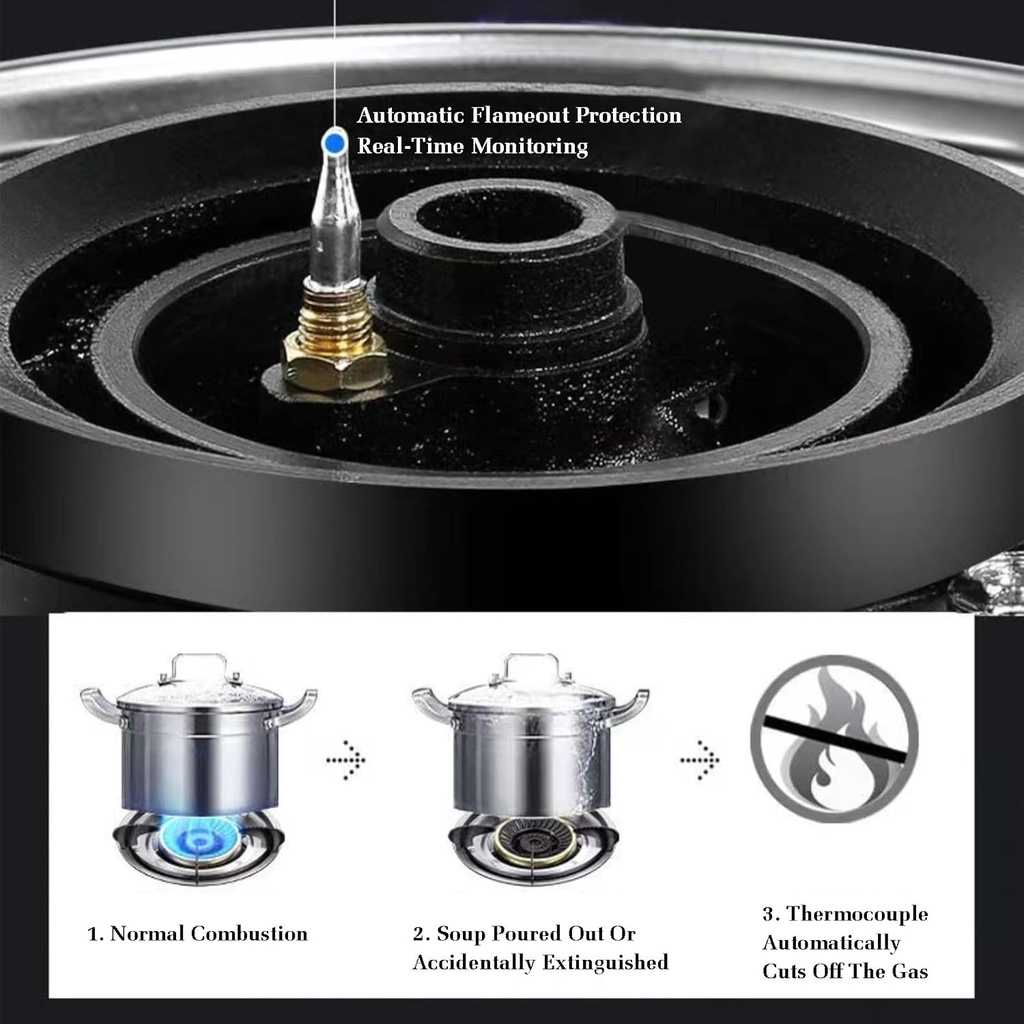 Automatic Flameout Protection
Real-Time Monitoring

1. Normal Combustion

2. Soup Poured Out Or Accidentally Extinguished

3. Thermocouple Automatically Cuts Off The Gas