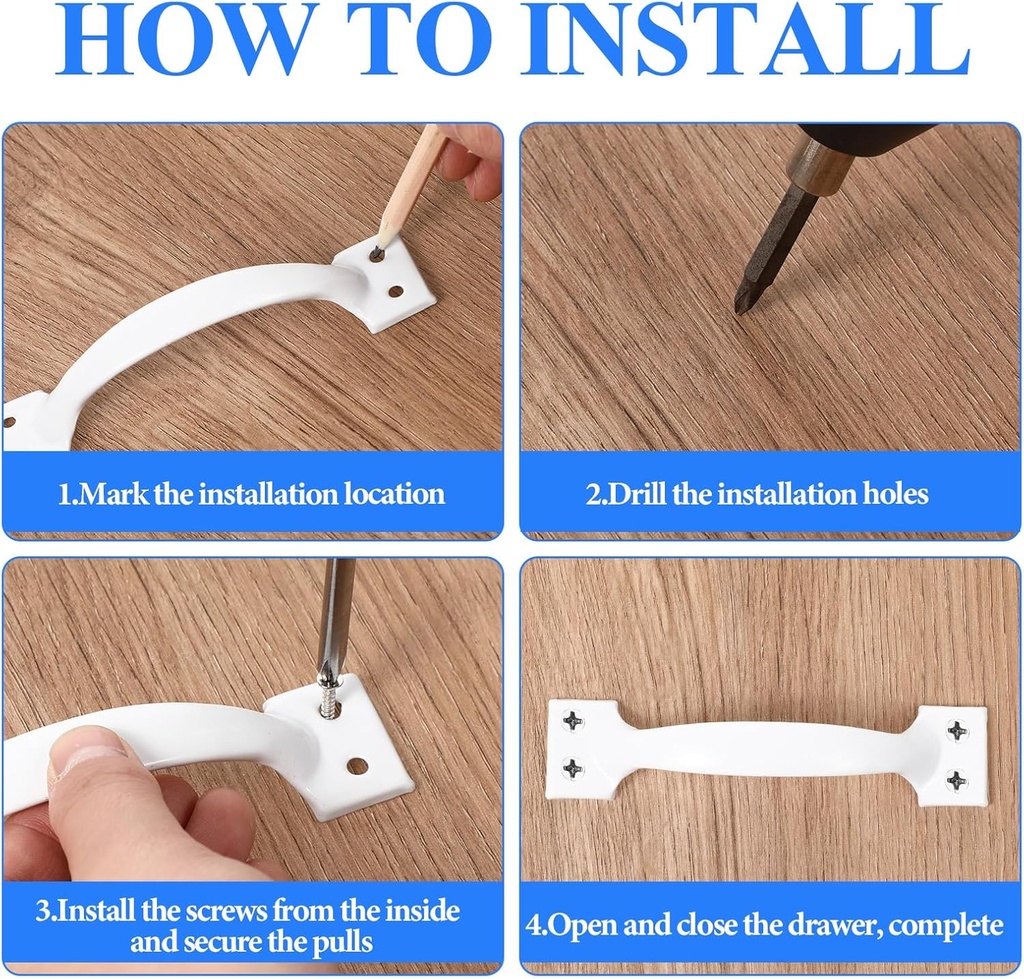 HOW TO INSTALL

1.Mark the installation location

2.Drill the installation holes

3.Install the screws from the inside and secure the pulls

4.Open and close the drawer, complete