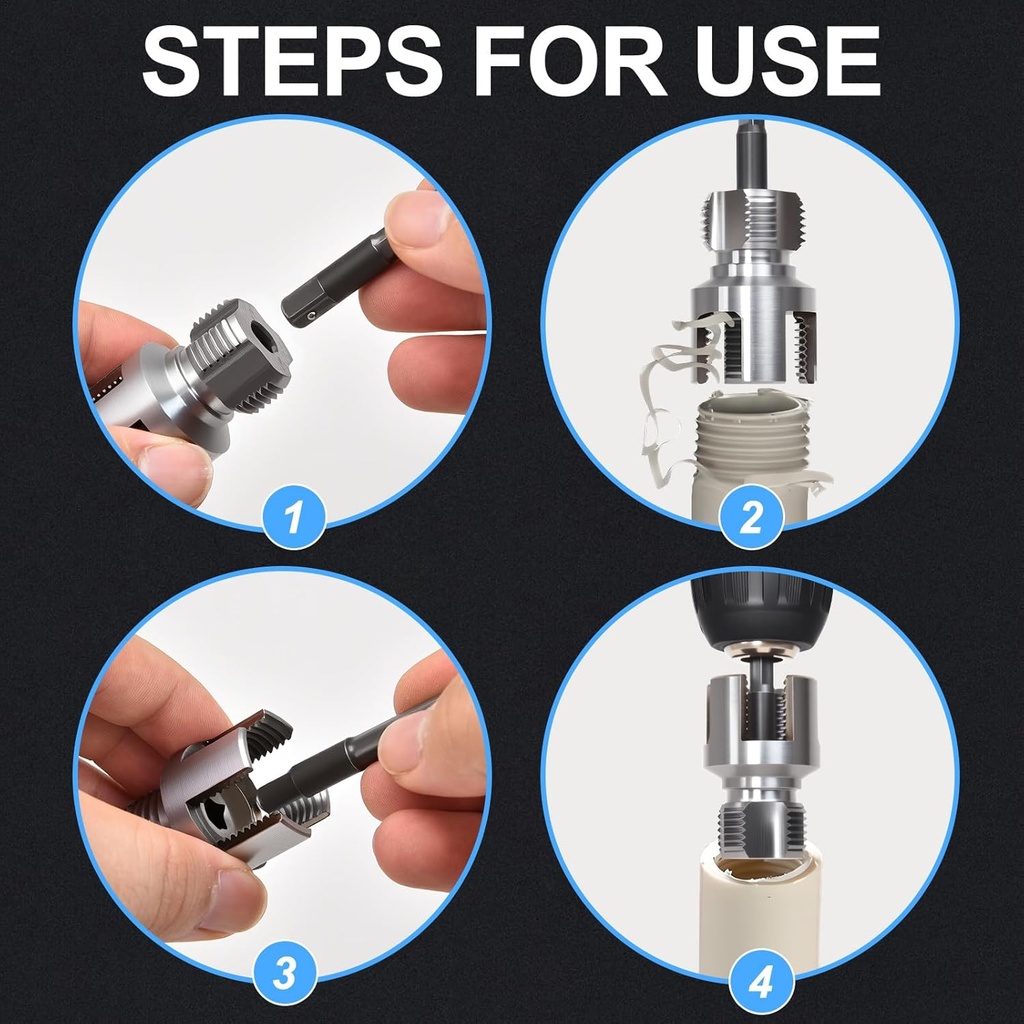 STEPS FOR USE

1

2

3

4