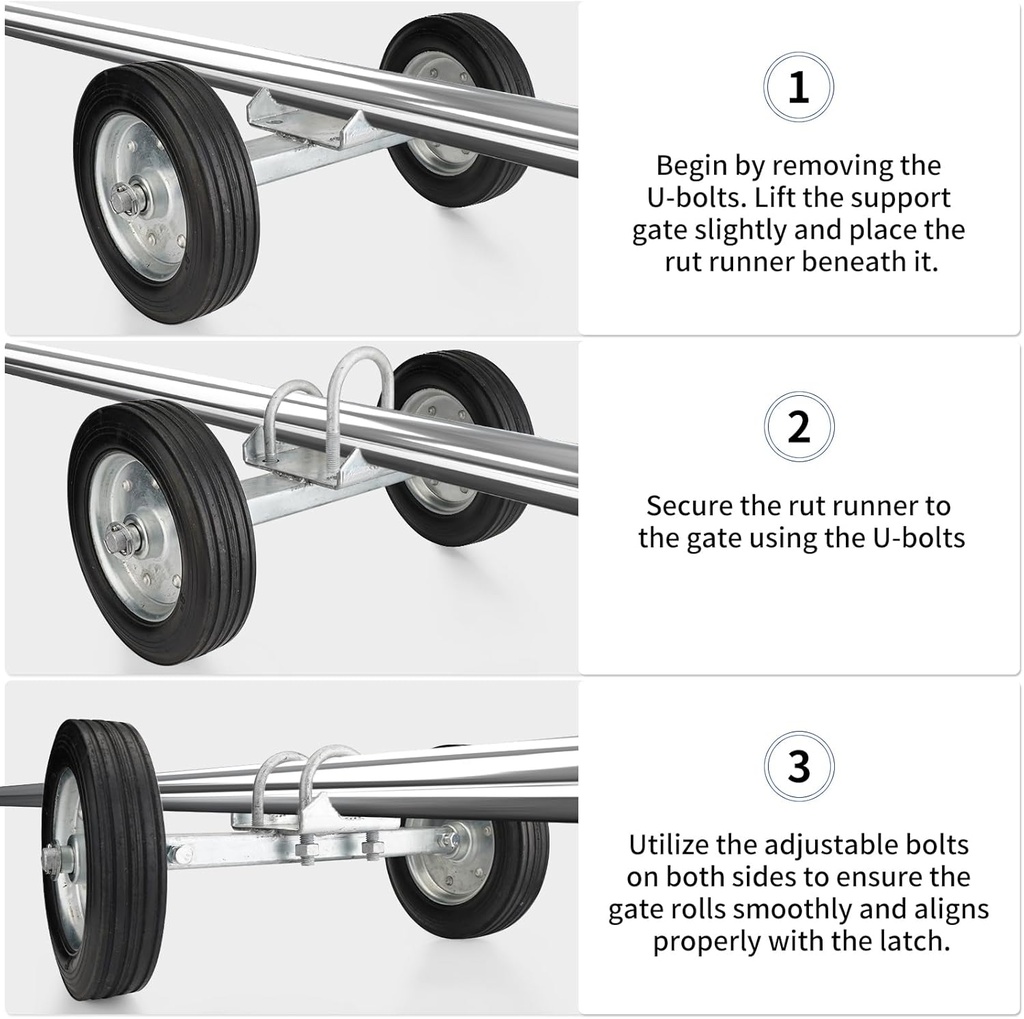 1

Begin by removing the U-bolts. Lift the support gate slightly and place the rut runner beneath it.

2

Secure the rut runner to the gate using the U-bolts

3

Utilize the adjustable bolts on both sides to ensure the gate rolls smoothly and aligns properly with the latch.