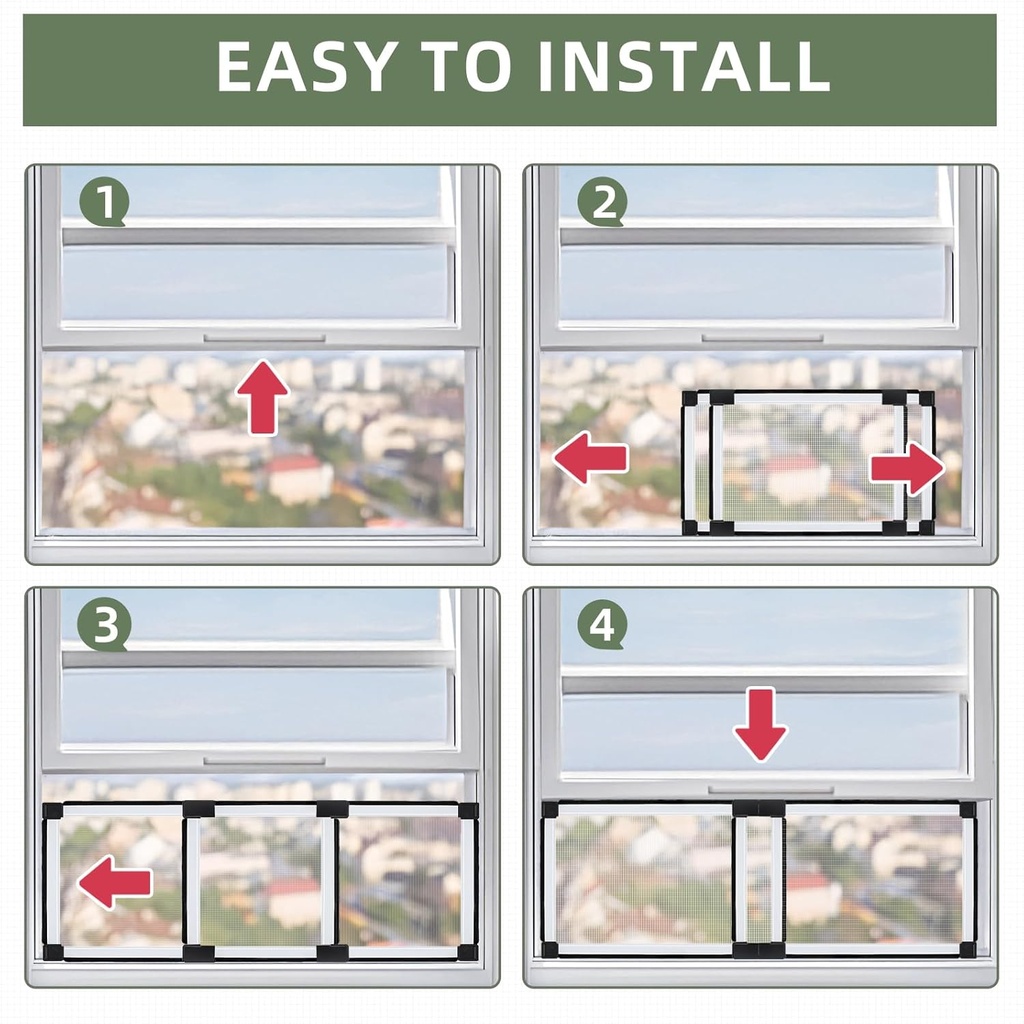 EASY TO INSTALL

1

2

3

4