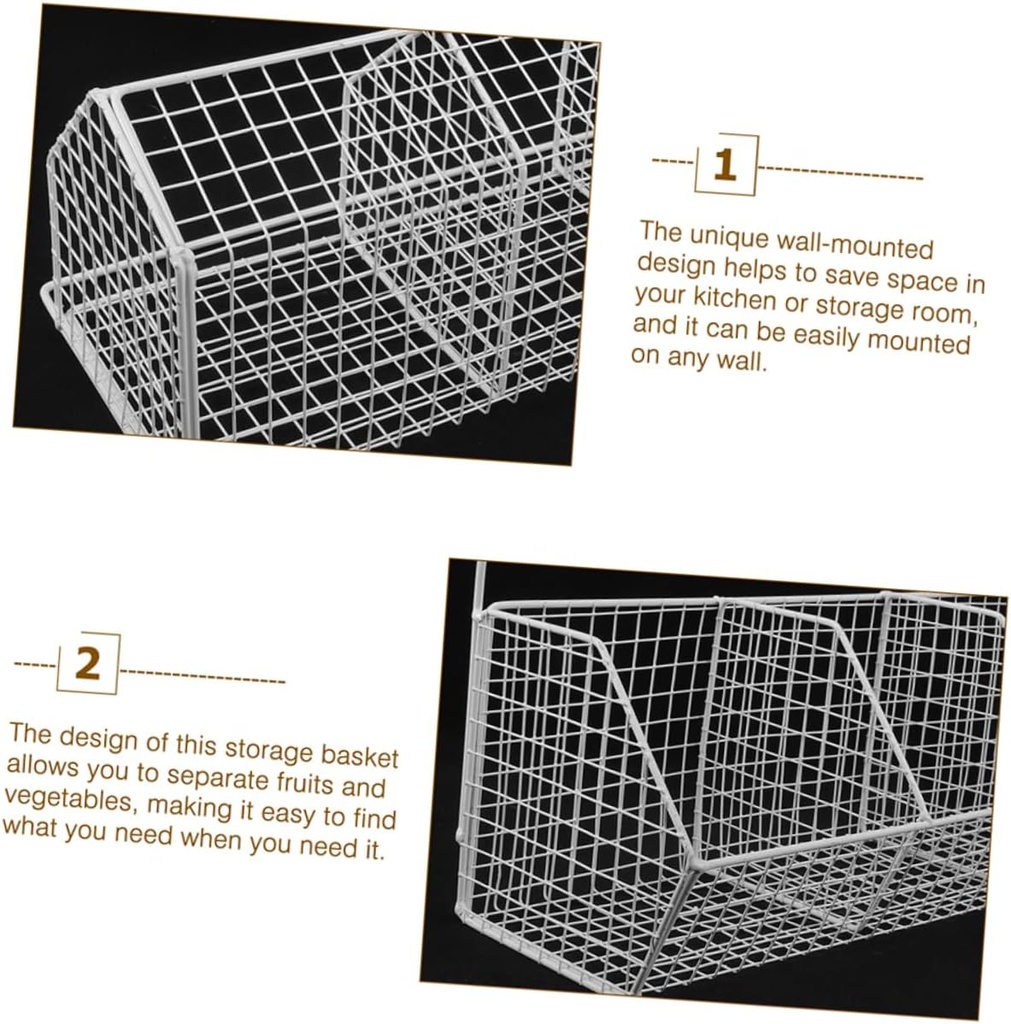 1

The unique wall-mounted design helps to save space in your kitchen or storage room, and it can be easily mounted on any wall.

2

The design of this storage basket allows you to separate fruits and vegetables, making it easy to find what you need when you need it.