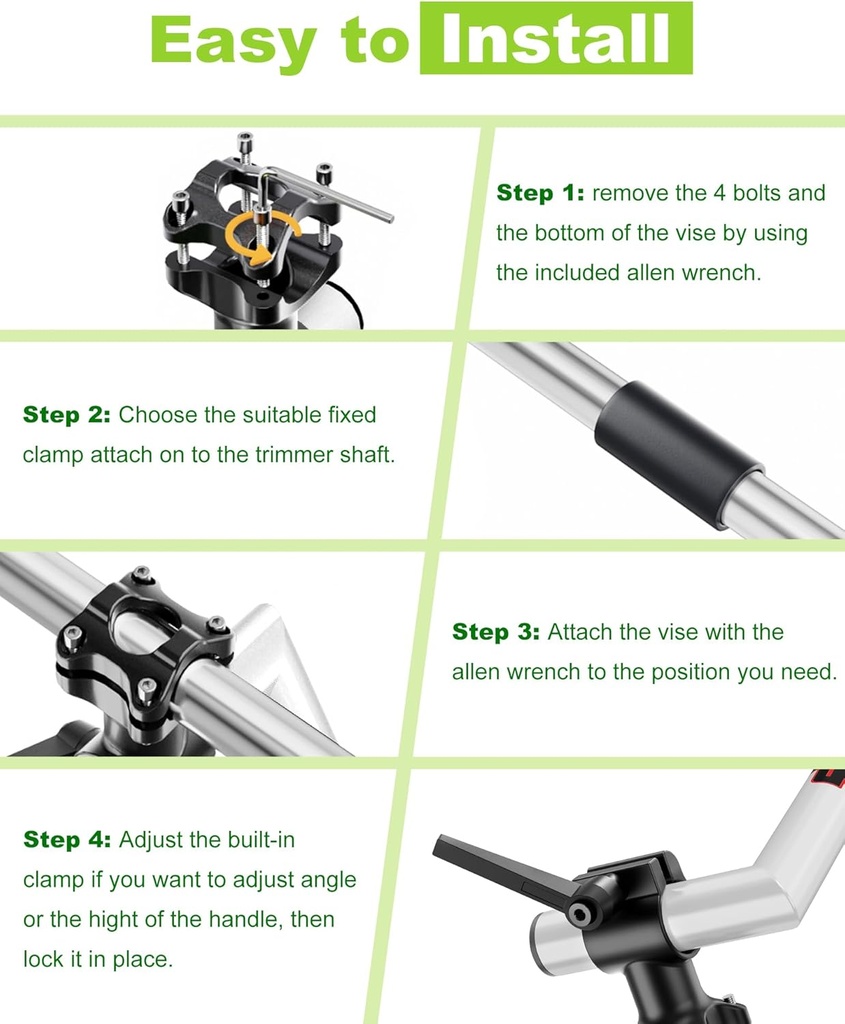 Easy to Install

Step 1: remove the 4 bolts and the bottom of the vise by using the included allen wrench.

Step 2: Choose the suitable fixed clamp attach on to the trimmer shaft.

Step 3: Attach the vise with the allen wrench to the position you need.

Step 4: Adjust the built-in clamp if you want to adjust angle or the hight of the handle, then lock it in place.