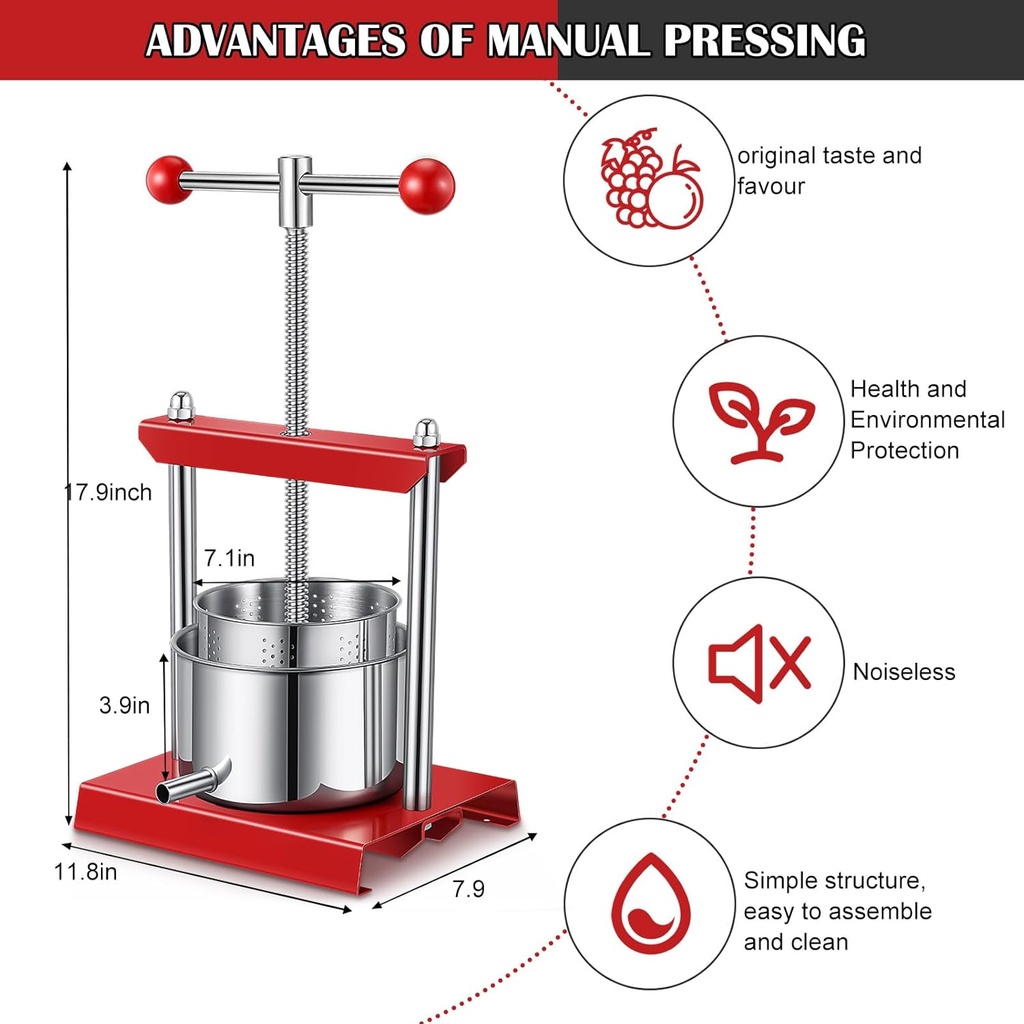 ADVANTAGES OF MANUAL PRESSING

17.9inch

7.1in

3.9in

11.8in

7.9

original taste and favour

Health and Environmental Protection

Noiseless

Simple structure, easy to assemble and clean