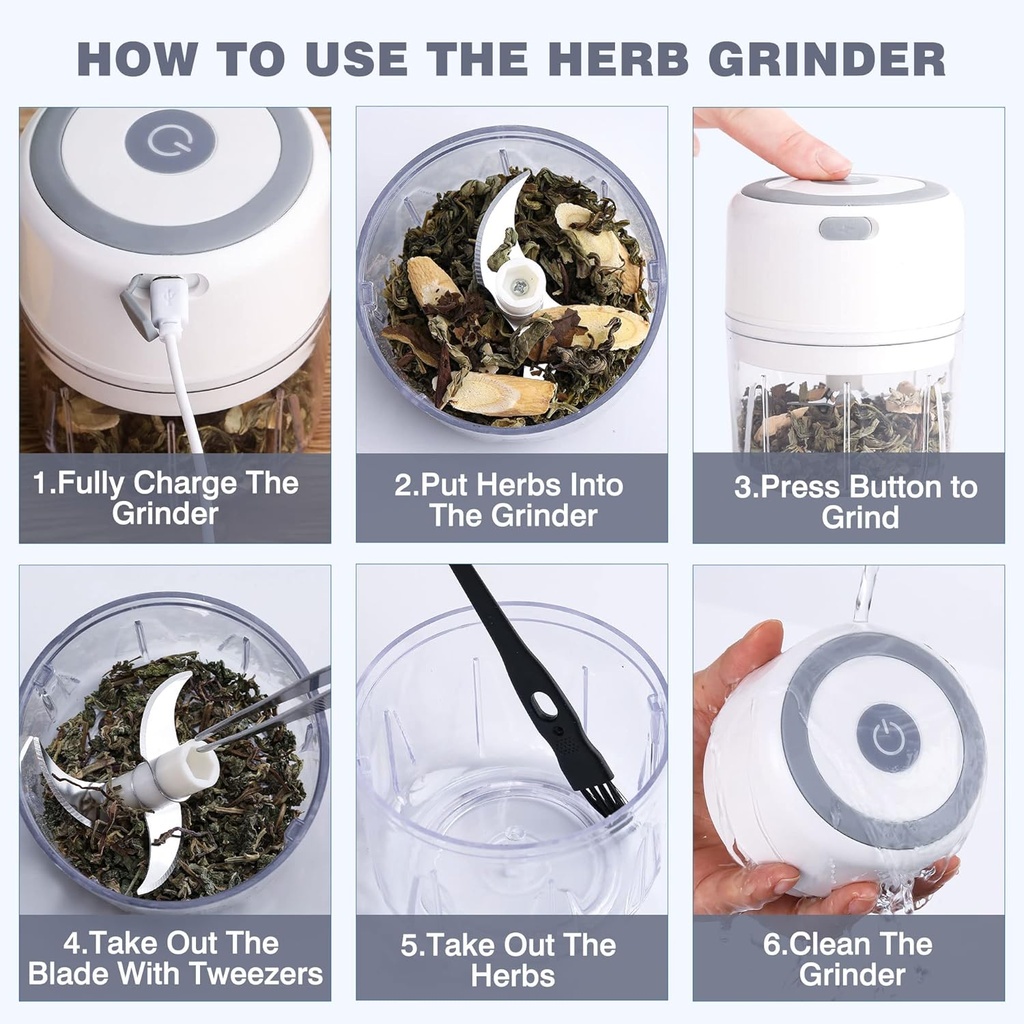 HOW TO USE THE HERB GRINDER

1.Fully Charge The Grinder

2.Put Herbs Into The Grinder

3.Press Button to Grind

4.Take Out The Blade With Tweezers

5.Take Out The Herbs

6.Clean The Grinder