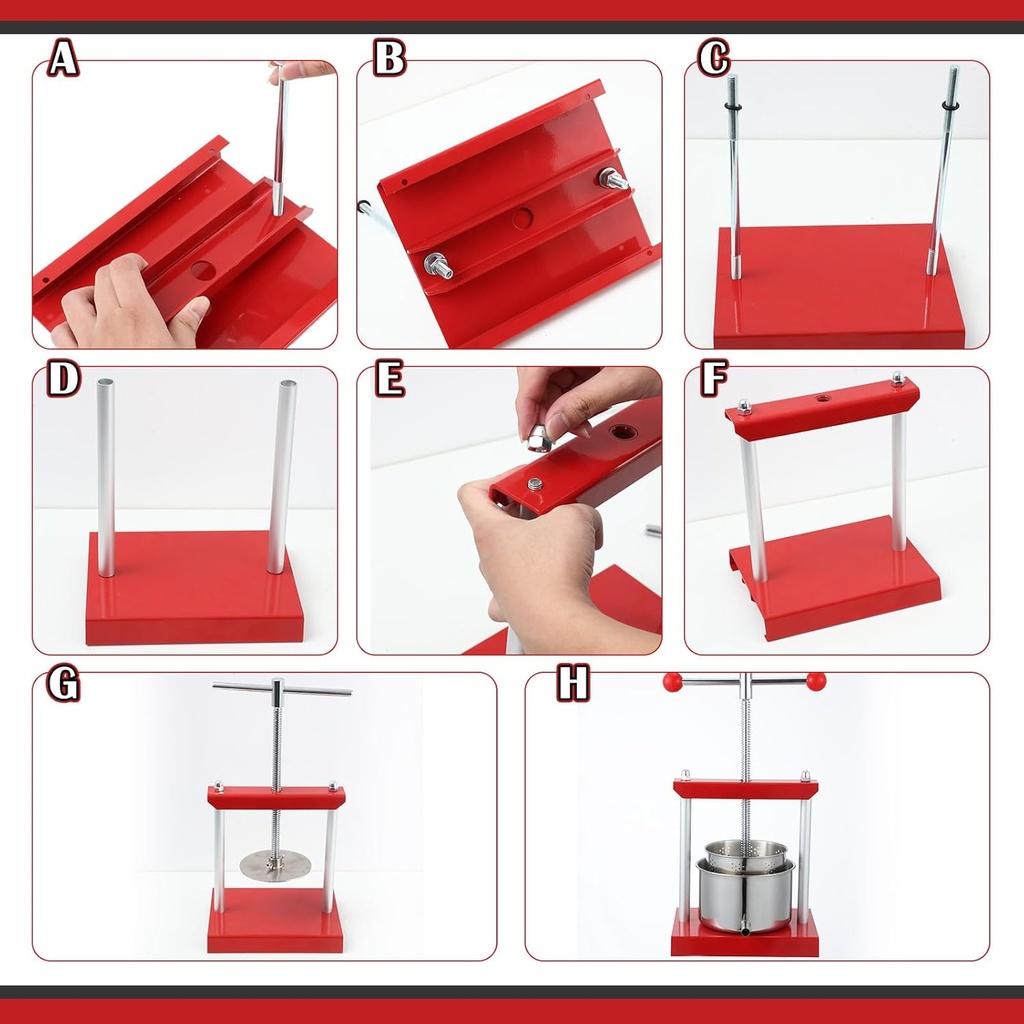 A

B

C

D

E

F

G

H