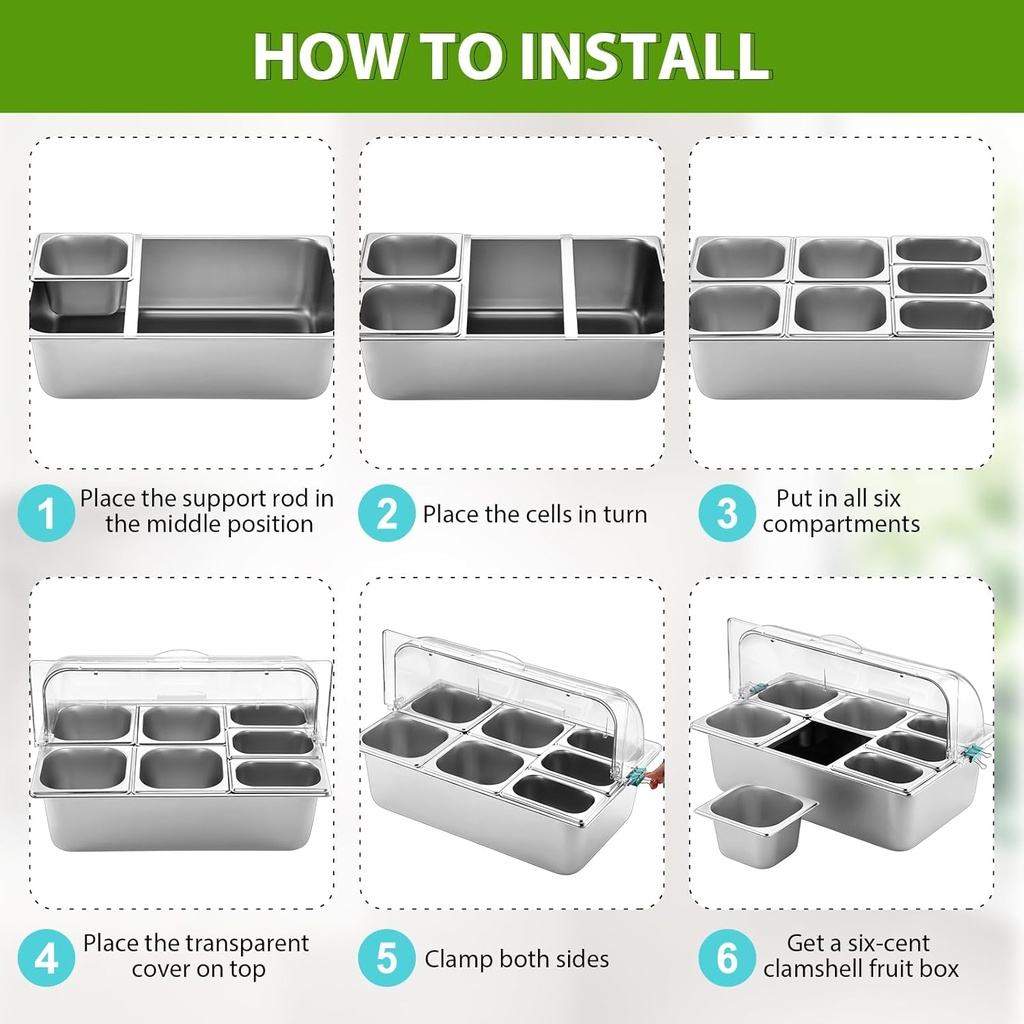 HOW TO INSTALL

1 Place the support rod in the middle position

2 Place the cells in turn

3 Put in all six compartments

4 Place the transparent cover on top

5 Clamp both sides

6 Get a six-cent clamshell fruit box