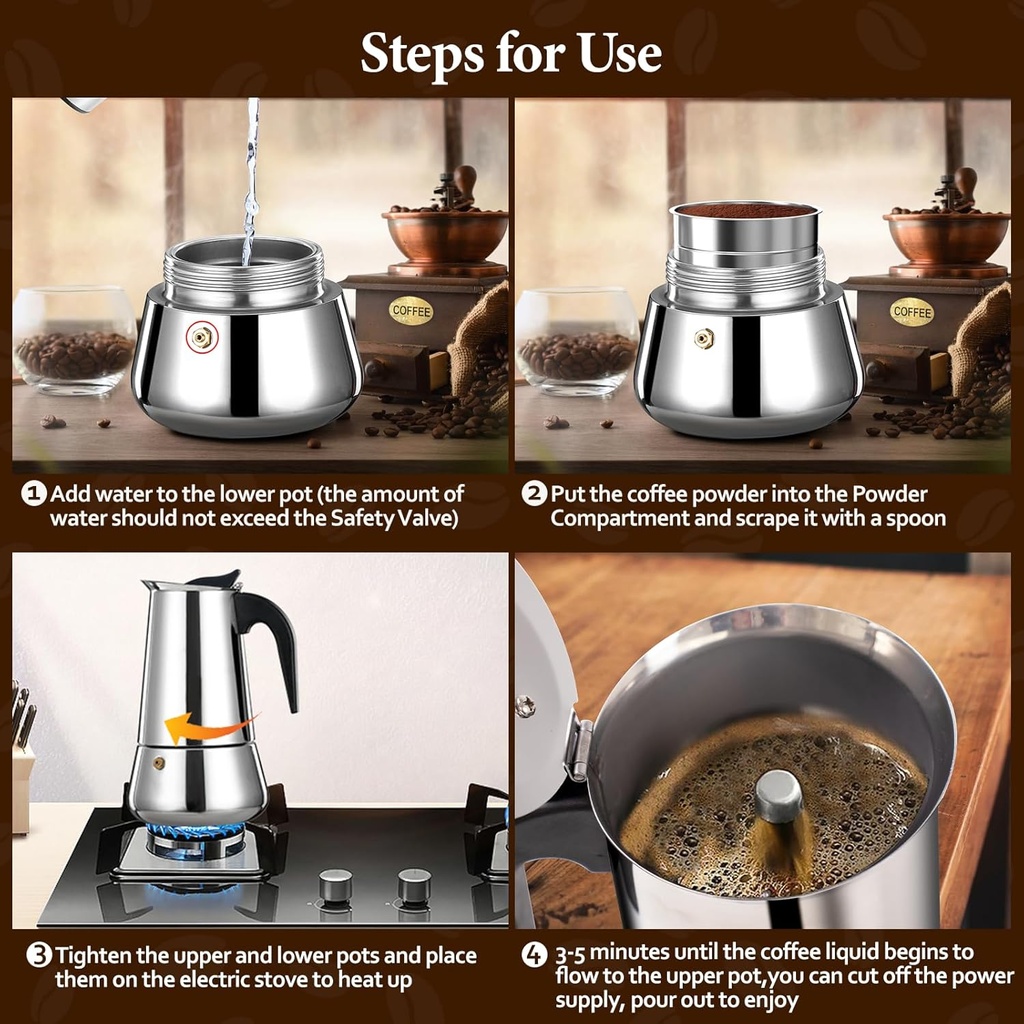 Steps for Use

COFFEE

COFFEE

1 Add water to the lower pot (the amount of water should not exceed the Safety Valve)

2 Put the coffee powder into the Powder Compartment and scrape it with a spoon

3 Tighten the upper and lower pots and place them on the electric stove to heat up

4 3-5 minutes until the coffee liquid begins to flow to the upper pot,you can cut off the power supply, pour out to enjoy