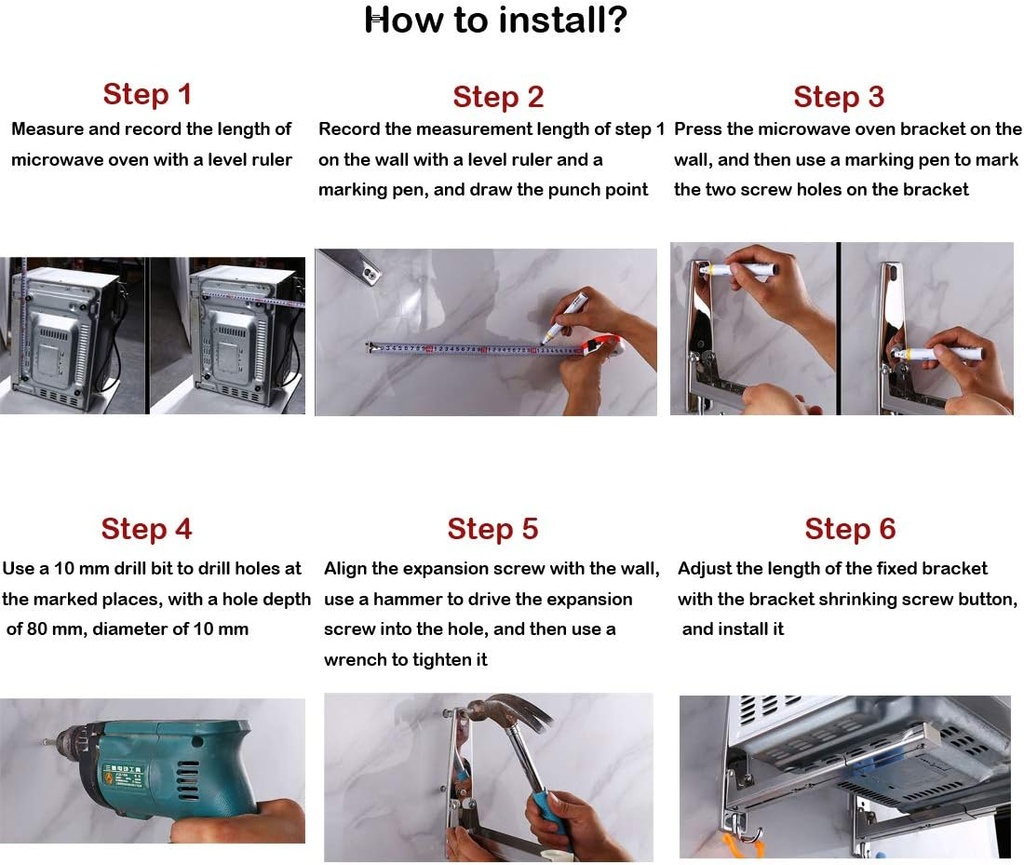 How to install?

Step 1
Measure and record the length of microwave oven with a level ruler

Step 2
Record the measurement length of step 1 on the wall with a level ruler and a marking pen, and draw the punch point

Step 3
Press the microwave oven bracket on the wall, and then use a marking pen to mark the two screw holes on the bracket

Step 4
Use a 10 mm drill bit to drill holes at the marked places, with a hole depth of 80 mm, diameter of 10 mm

Step 5
Align the expansion screw with the wall, use a hammer to drive the expansion screw into the hole, and then use a wrench to tighten it

Step 6
Adjust the length of the fixed bracket with the bracket shrinking screw button, and install it