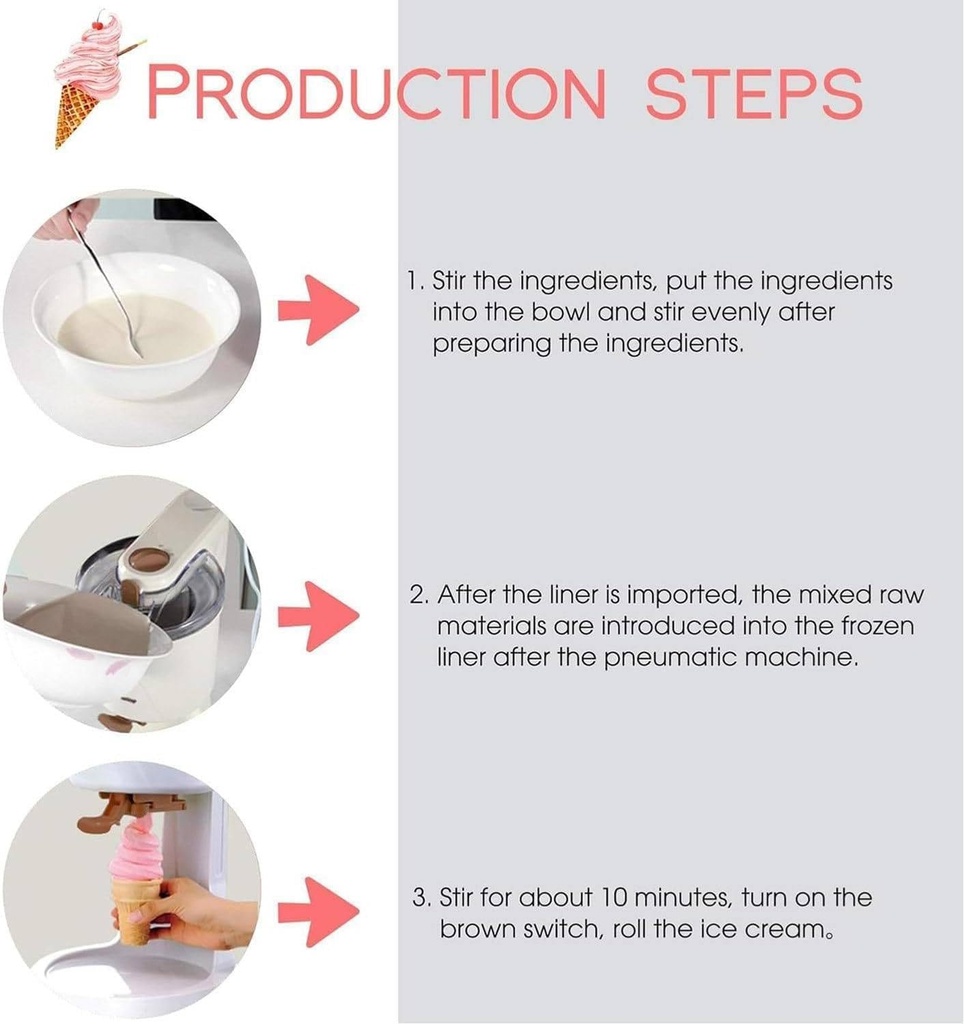 PRODUCTION STEPS

1. Stir the ingredients, put the ingredients into the bowl and stir evenly after preparing the ingredients.

2. After the liner is imported, the mixed raw materials are introduced into the frozen liner after the pneumatic machine.

3. Stir for about 10 minutes, turn on the brown switch, roll the ice cream。