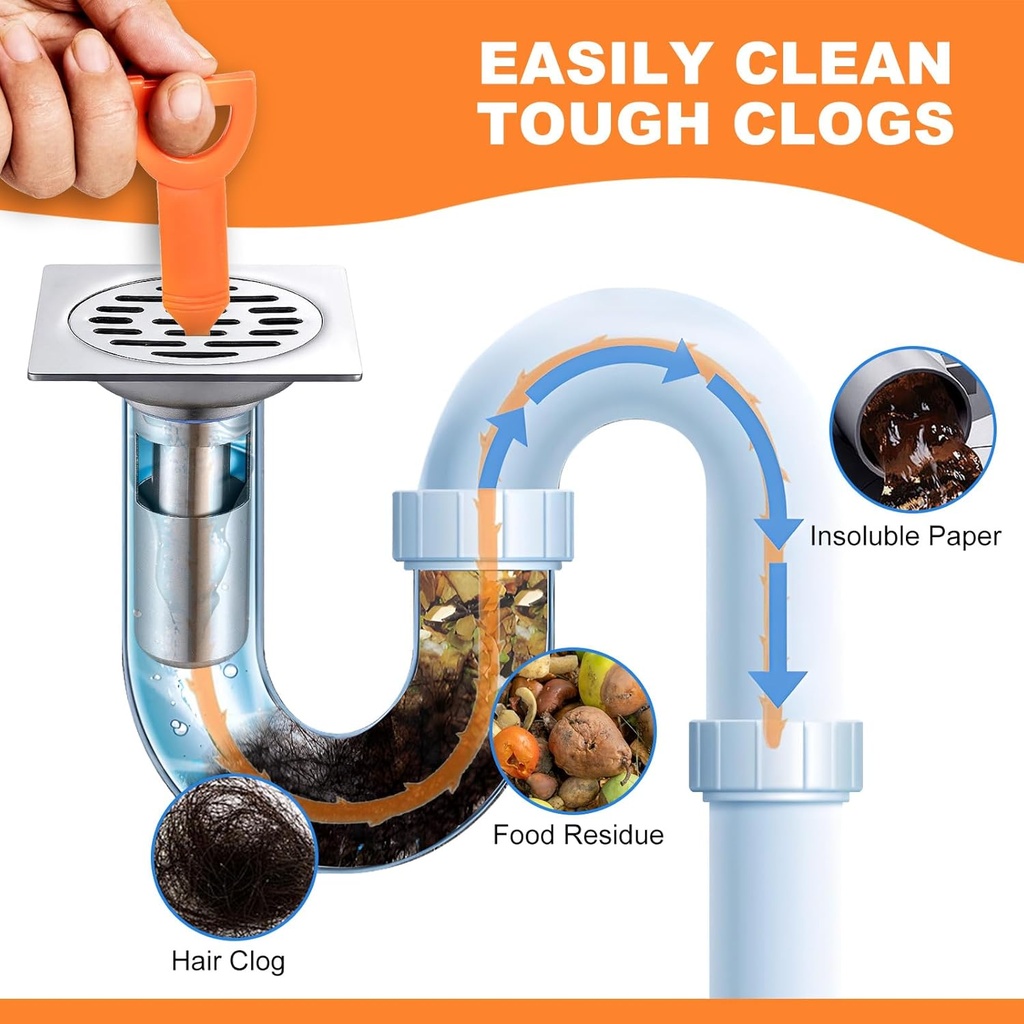 EASILY CLEAN TOUGH CLOGS

Insoluble Paper

Food Residue

Hair Clog