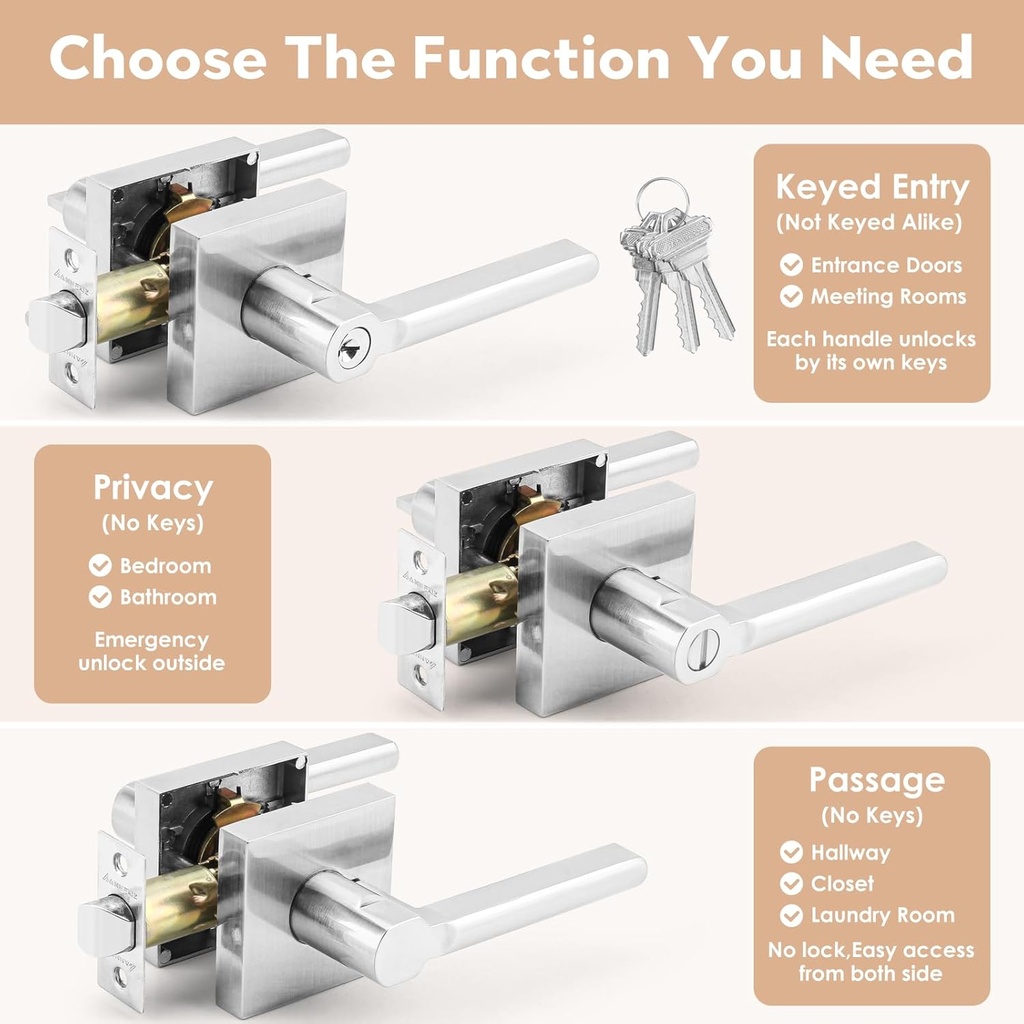 Choose The Function You Need

Keyed Entry
(Not Keyed Alike)
Entrance Doors
Meeting Rooms
Each handle unlocks by its own keys

Privacy
(No Keys)
Bedroom
Bathroom
Emergency unlock outside

Passage
(No Keys)
Hallway
Closet
Laundry Room
No lock,Easy access from both side