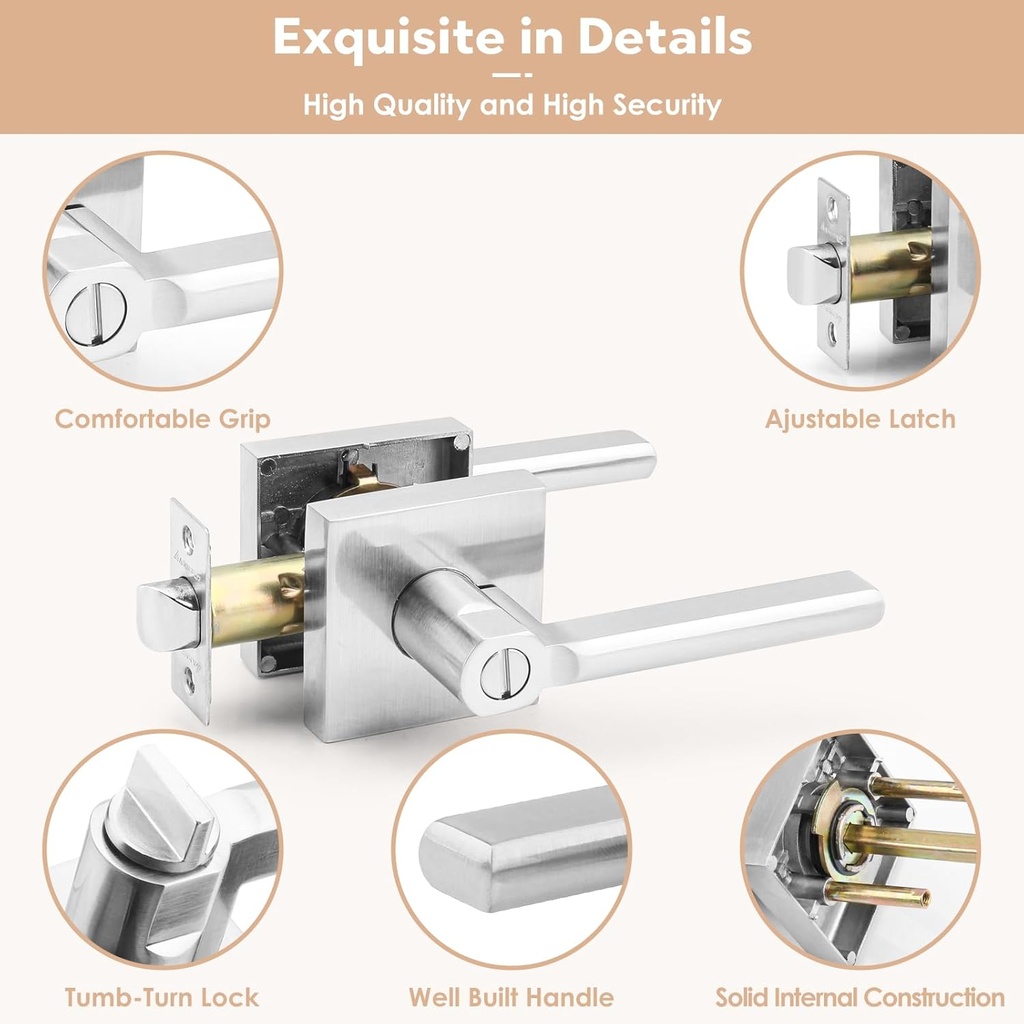 Exquisite in Details

High Quality and High Security

Comfortable Grip

Ajustable Latch

Tumb-Turn Lock

Well Built Handle

Solid Internal Construction