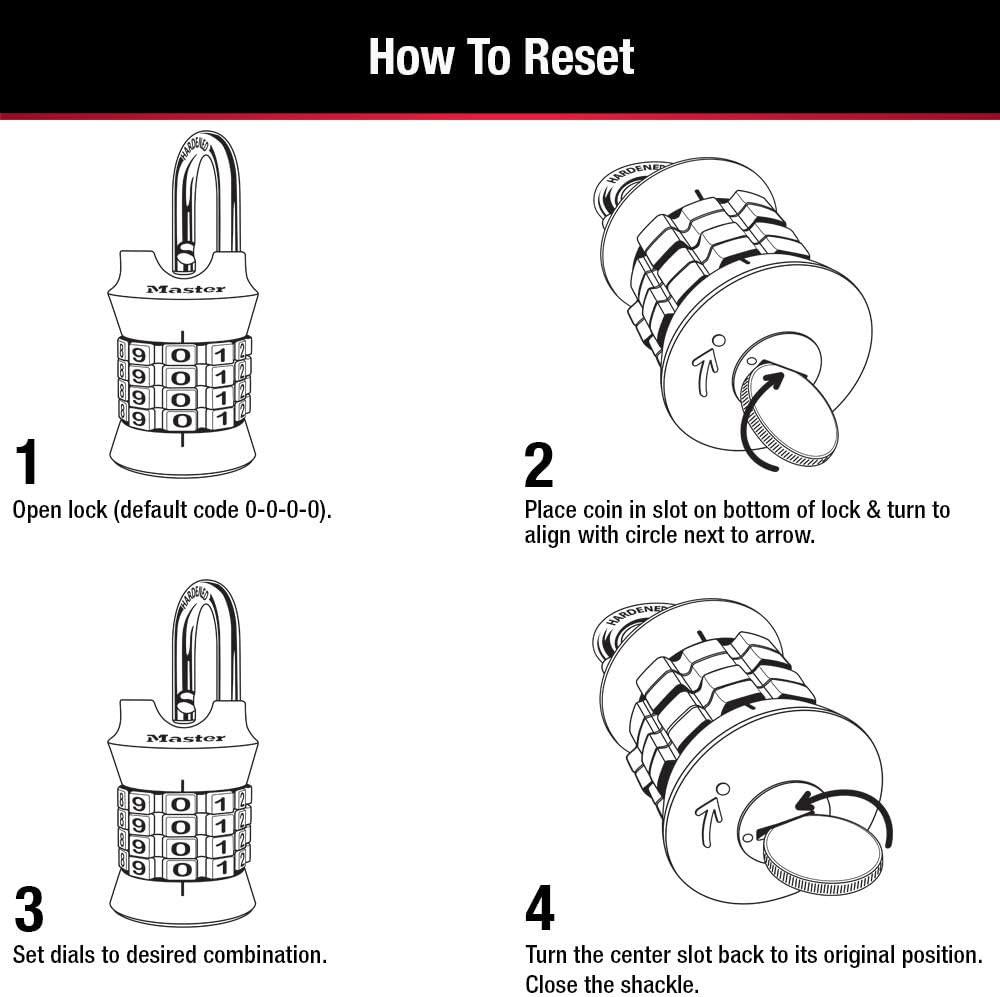 How To Reset

HARDENED
Master
8 9 0 1 2
8 9 0 1 2
8 9 0 1 2
8 9 0 1 2

1
Open lock (default code 0-0-0-0).

HARDENED

2
Place coin in slot on bottom of lock & turn to align with circle next to arrow.

HARDENED
Master
8 9 0 1 2
8 9 0 1 2
8 9 0 1 2
8 9 0 1 2

3
Set dials to desired combination.

HARDENED

4
Turn the center slot back to its original position. Close the shackle.