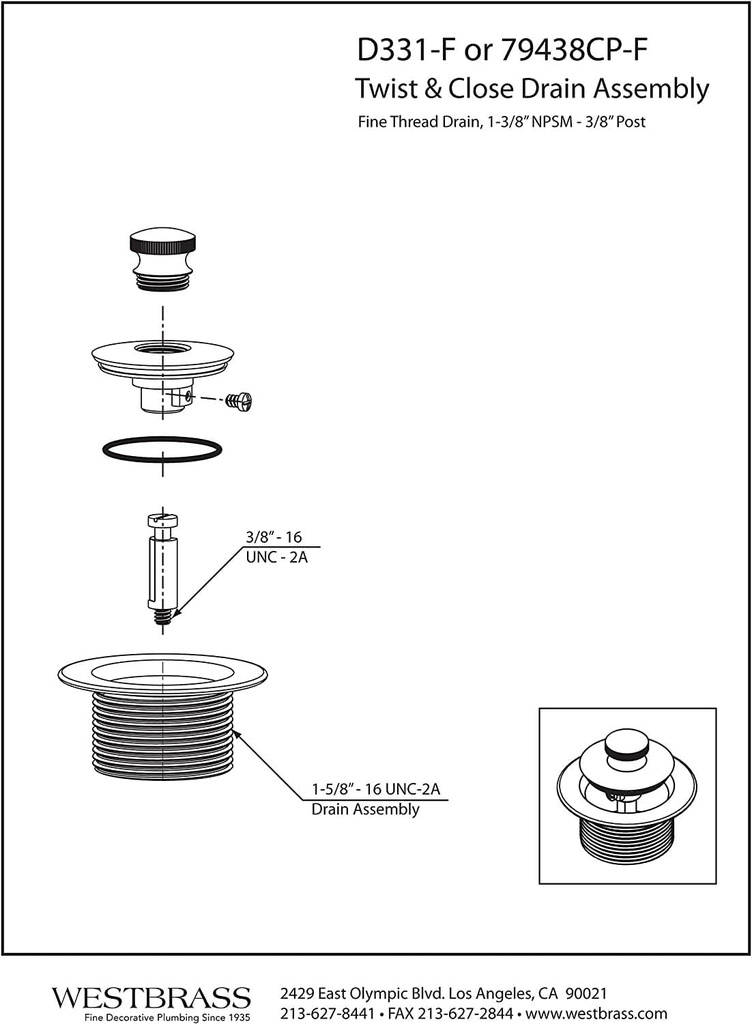 D331-F or 79438CP-F
Twist & Close Drain Assembly
Fine Thread Drain, 1-3/8" NPSM - 3/8" Post

3/8" - 16
UNC - 2A

1-5/8" - 16 UNC-2A
Drain Assembly

WESTBRASS
Fine Decorative Plumbing Since 1935

2429 East Olympic Blvd. Los Angeles, CA 90021
213-627-8441 • FAX 213-627-2844 • www.westbrass.com