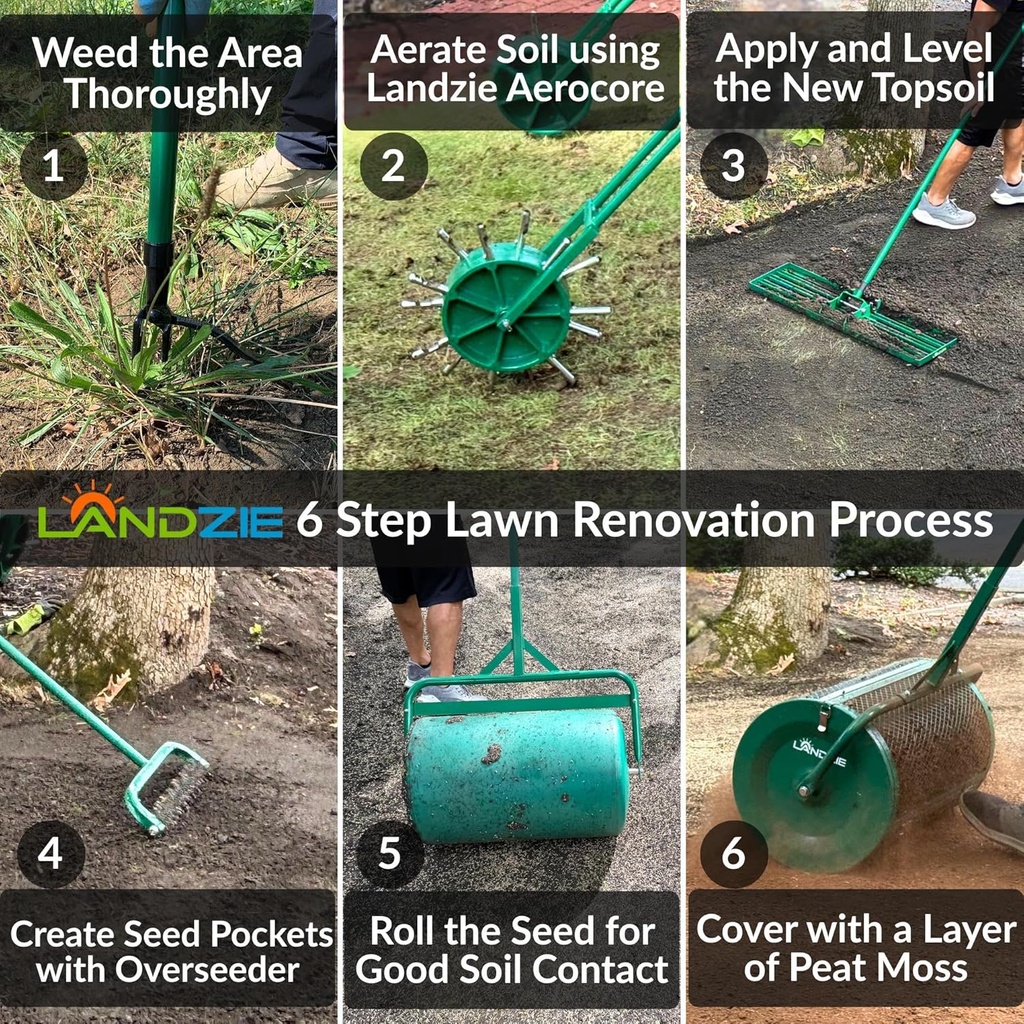 Weed the Area Thoroughly

1

Aerate Soil using Landzie Aerocore

2

Apply and Level the New Topsoil

3

LANDZIE 6 Step Lawn Renovation Process

4

Create Seed Pockets with Overseeder

5

Roll the Seed for Good Soil Contact

LANDZIE

6

Cover with a Layer of Peat Moss