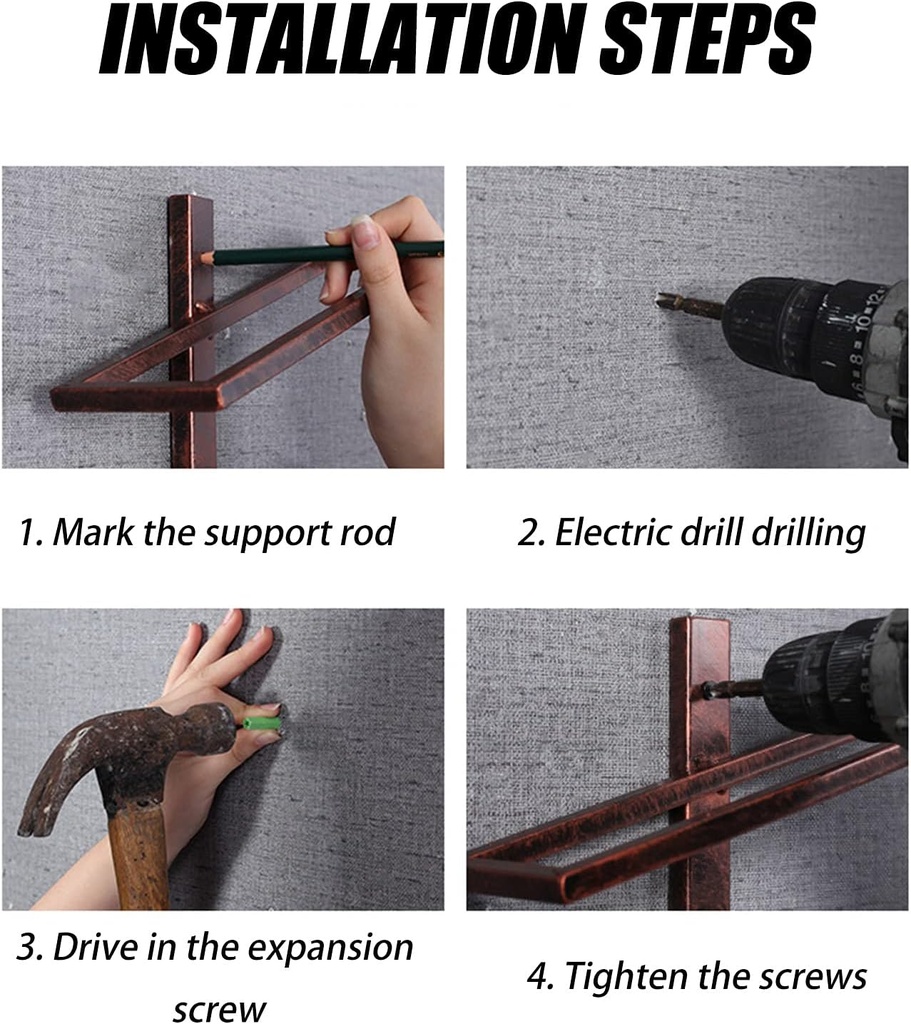 INSTALLATION STEPS

1. Mark the support rod

2. Electric drill drilling

3. Drive in the expansion screw

4. Tighten the screws