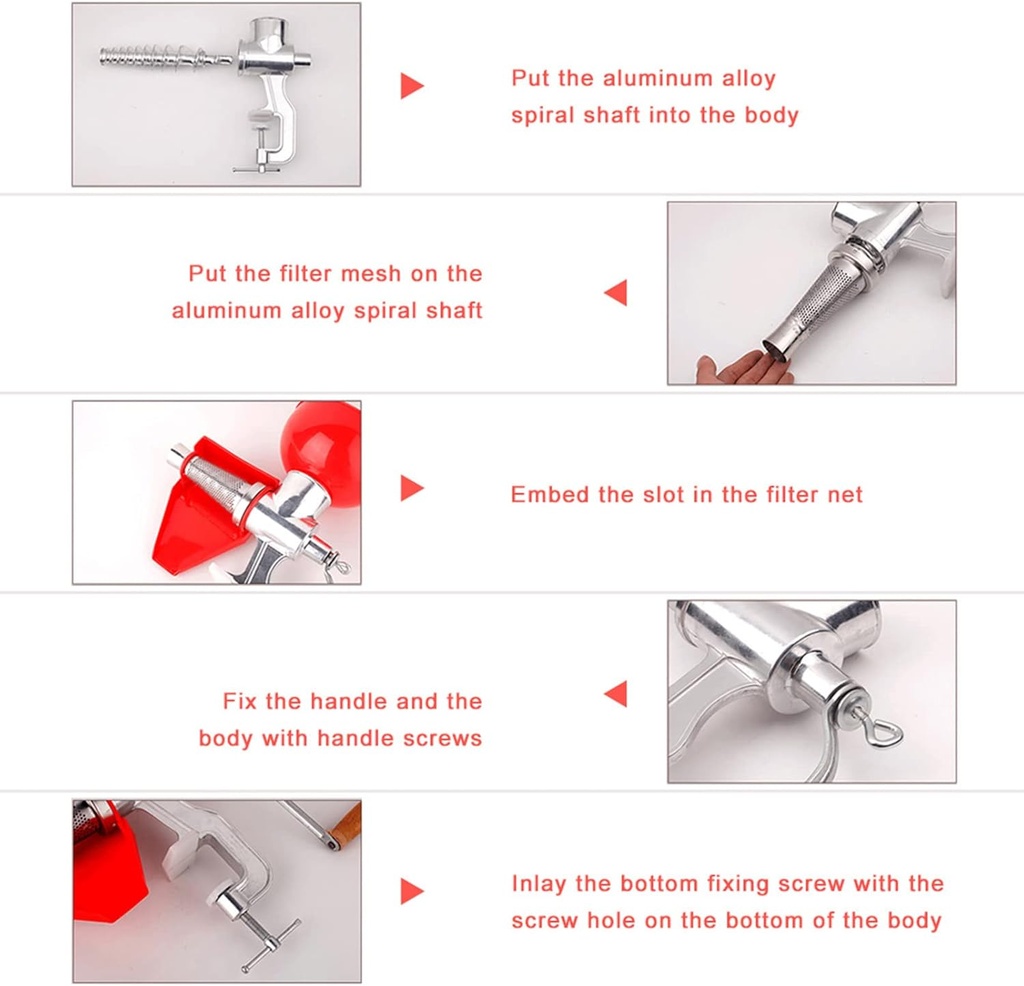 Put the aluminum alloy spiral shaft into the body

Put the filter mesh on the aluminum alloy spiral shaft

Embed the slot in the filter net

Fix the handle and the body with handle screws

Inlay the bottom fixing screw with the screw hole on the bottom of the body