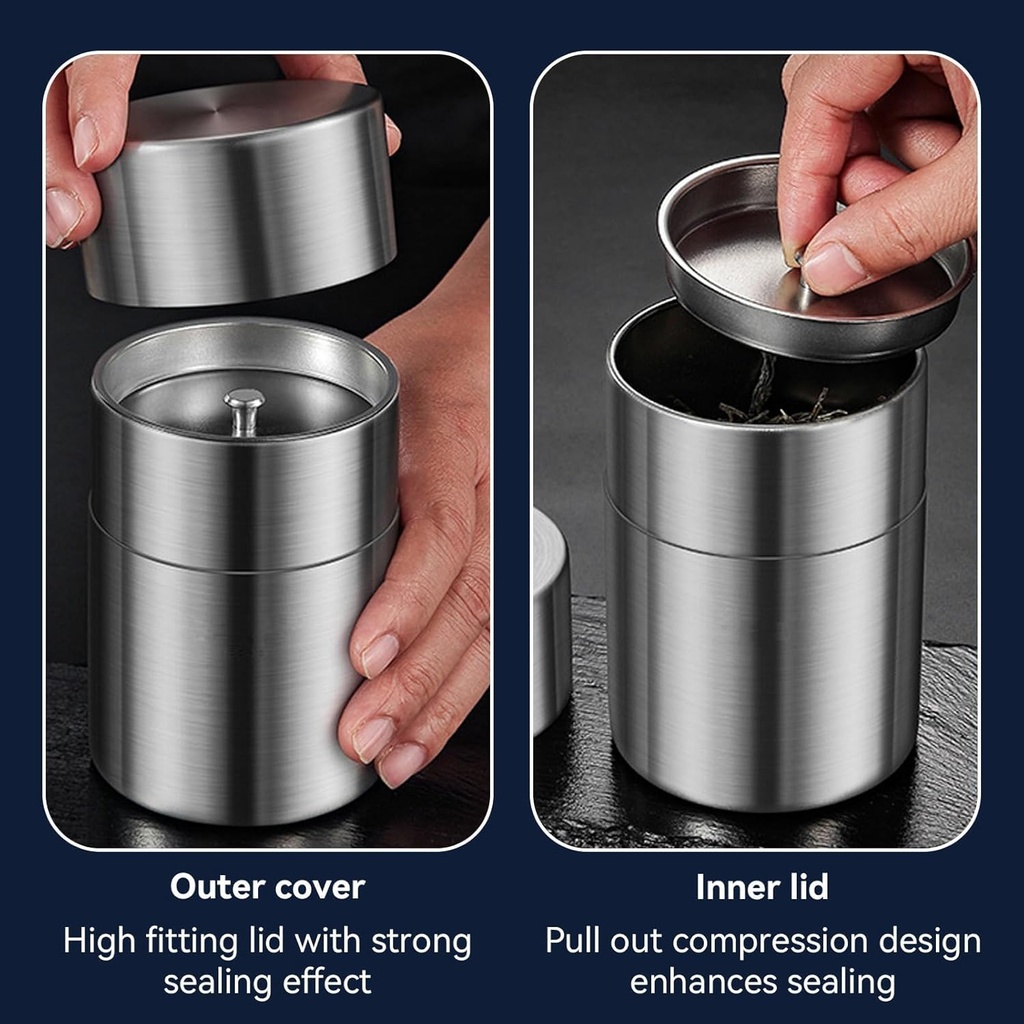 Outer cover
High fitting lid with strong sealing effect

Inner lid
Pull out compression design enhances sealing