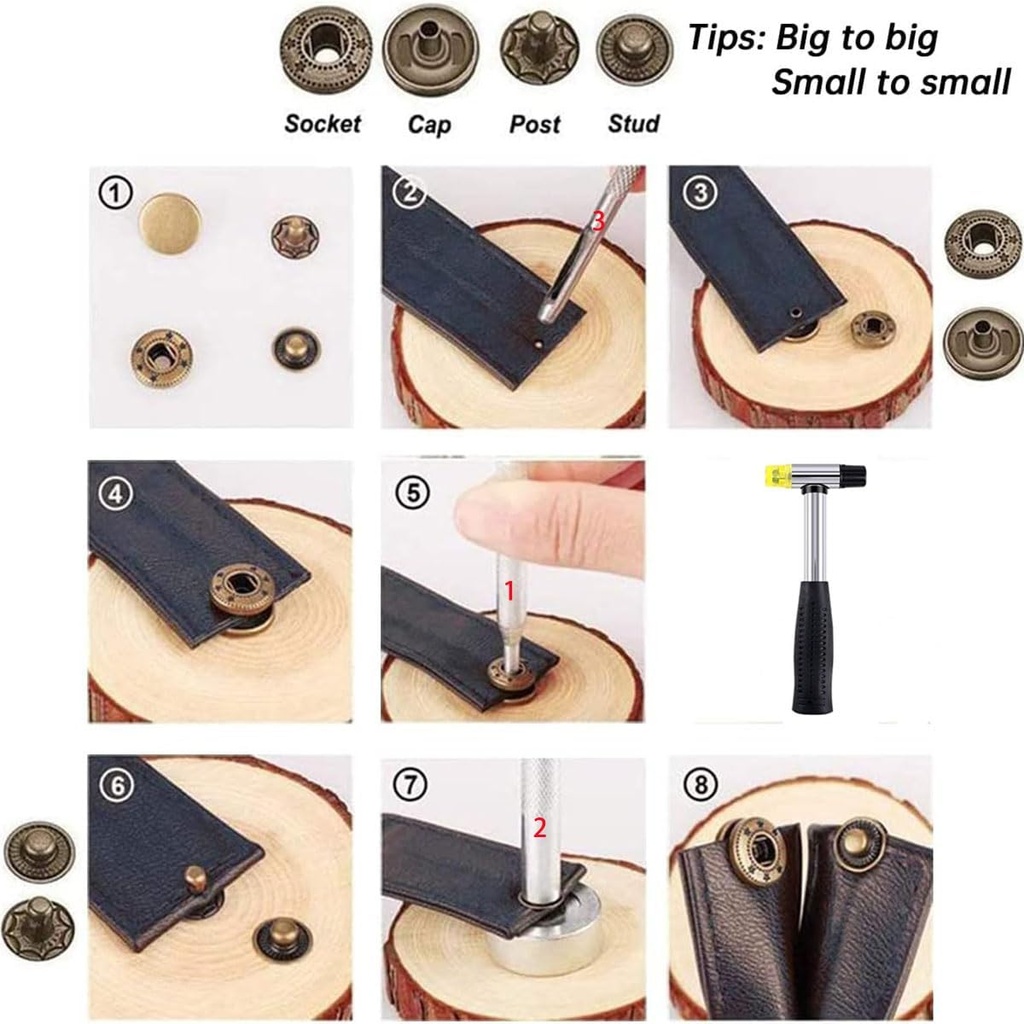 Socket Cap Post Stud

Tips: Big to big
Small to small

①
②
3
③
④
⑤
1
⑥
⑦
2
⑧