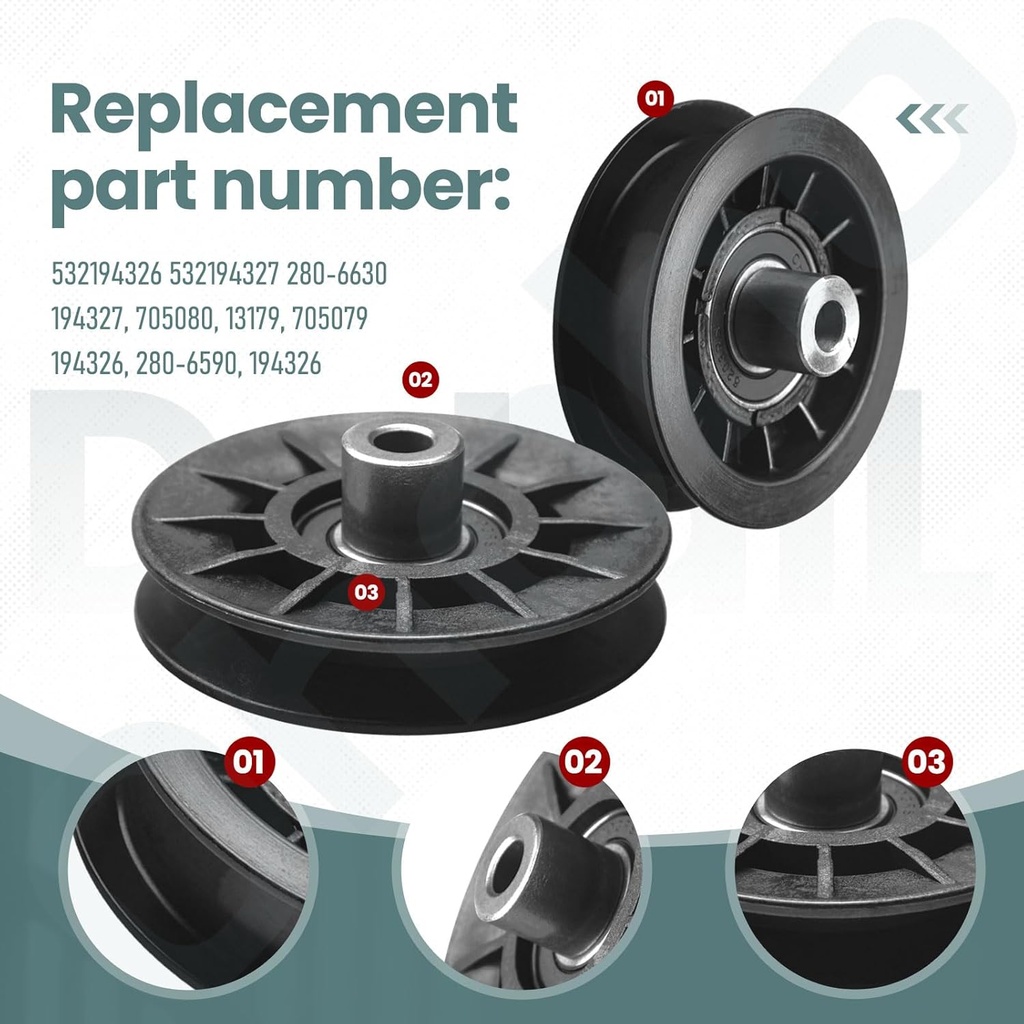 Replacement part number:

532194326 532194327 280-6630
194327, 705080, 13179, 705079
194326, 280-6590, 194326

01

02

03

01

02

03