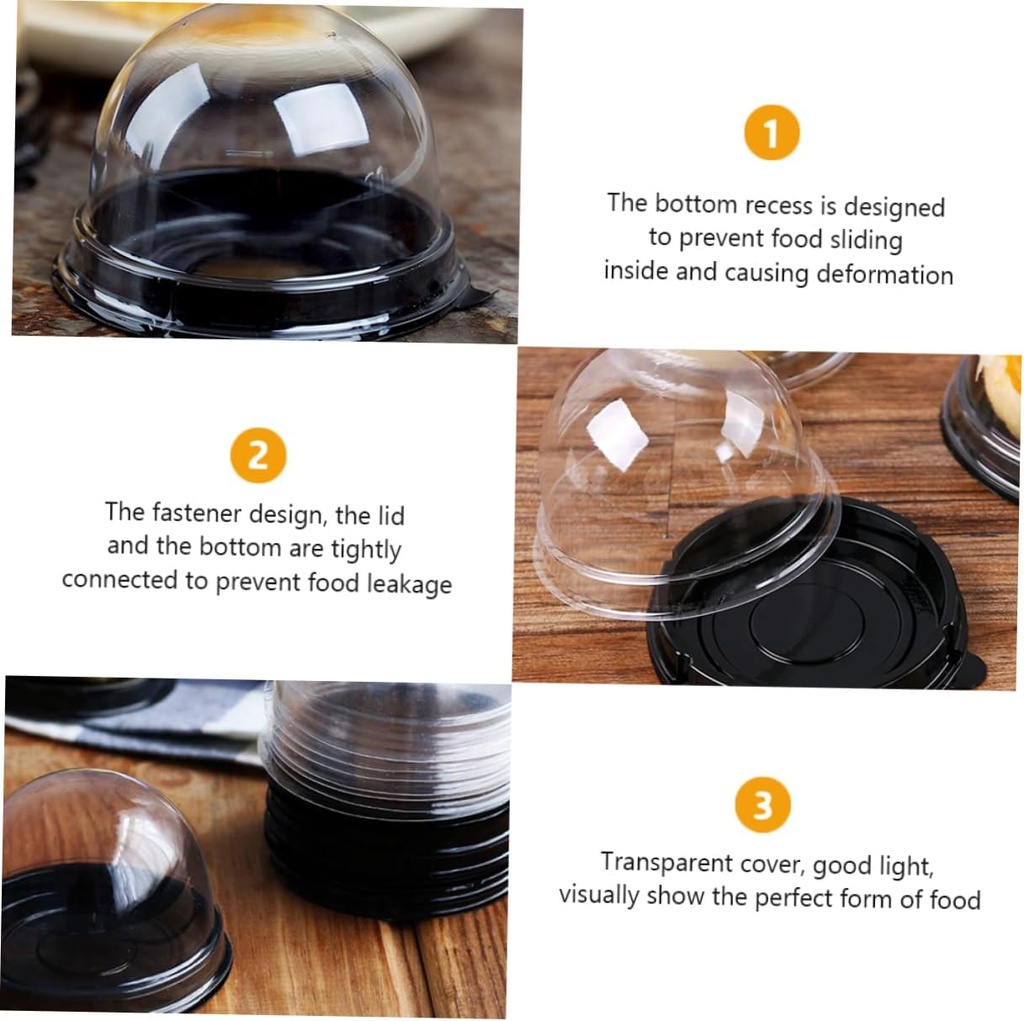 1

The bottom recess is designed to prevent food sliding inside and causing deformation

2

The fastener design, the lid and the bottom are tightly connected to prevent food leakage

3

Transparent cover, good light, visually show the perfect form of food