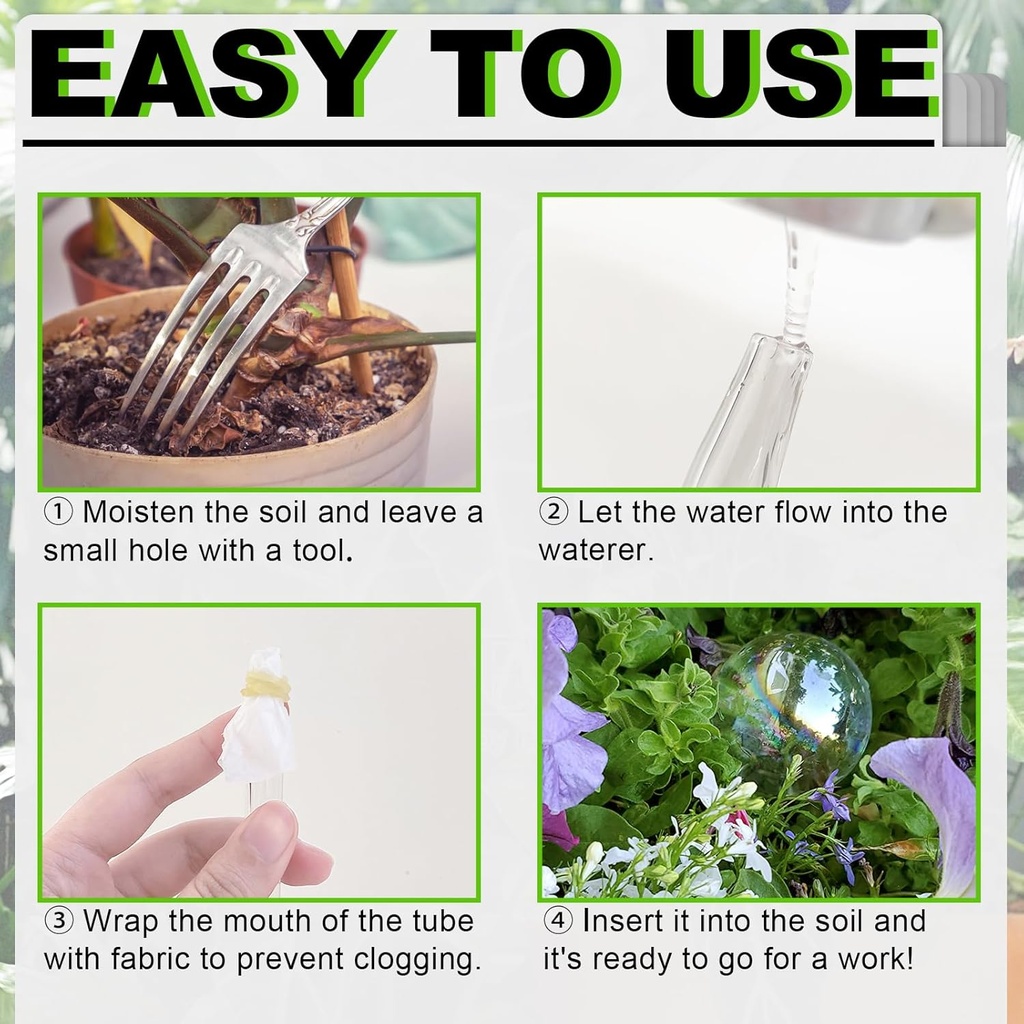 EASY TO USE

① Moisten the soil and leave a small hole with a tool.

② Let the water flow into the waterer.

③ Wrap the mouth of the tube with fabric to prevent clogging.

④ Insert it into the soil and it's ready to go for a work!