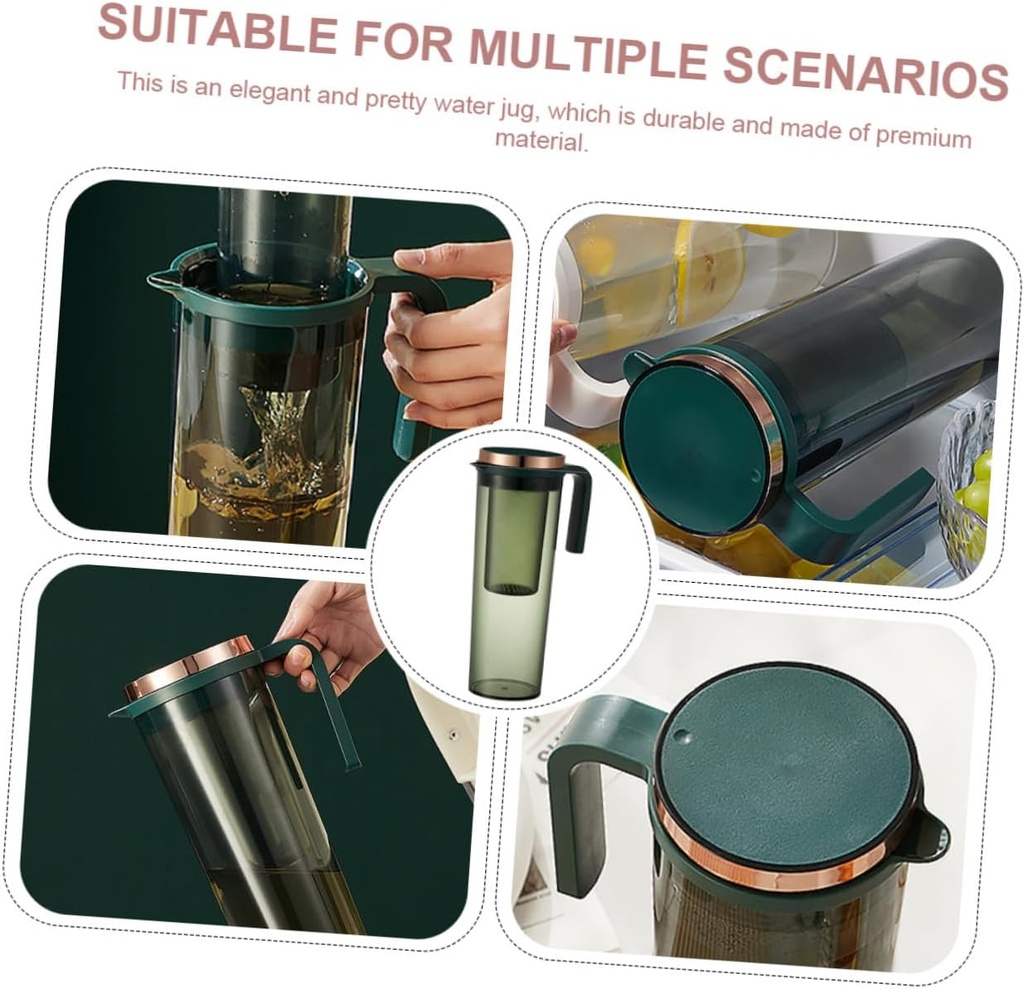 SUITABLE FOR MULTIPLE SCENARIOS

This is an elegant and pretty water jug, which is durable and made of premium material.