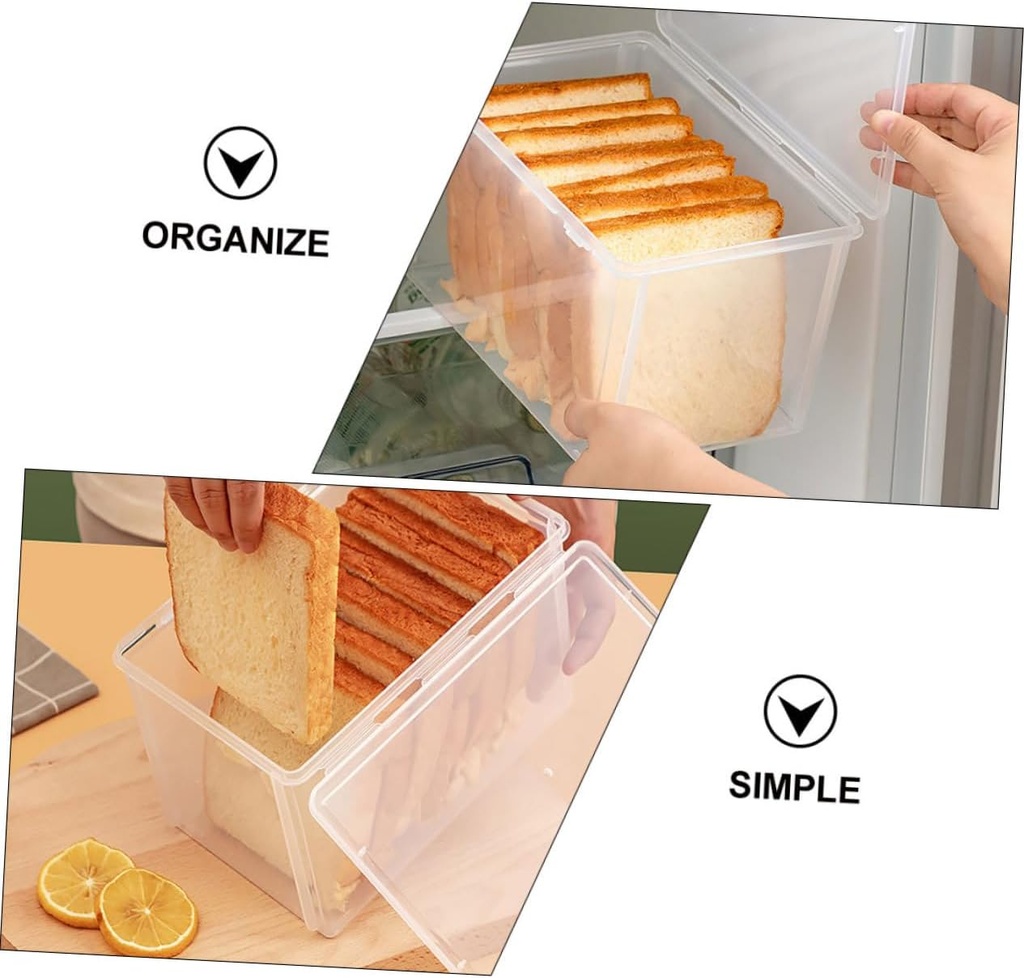 ORGANIZE

SIMPLE