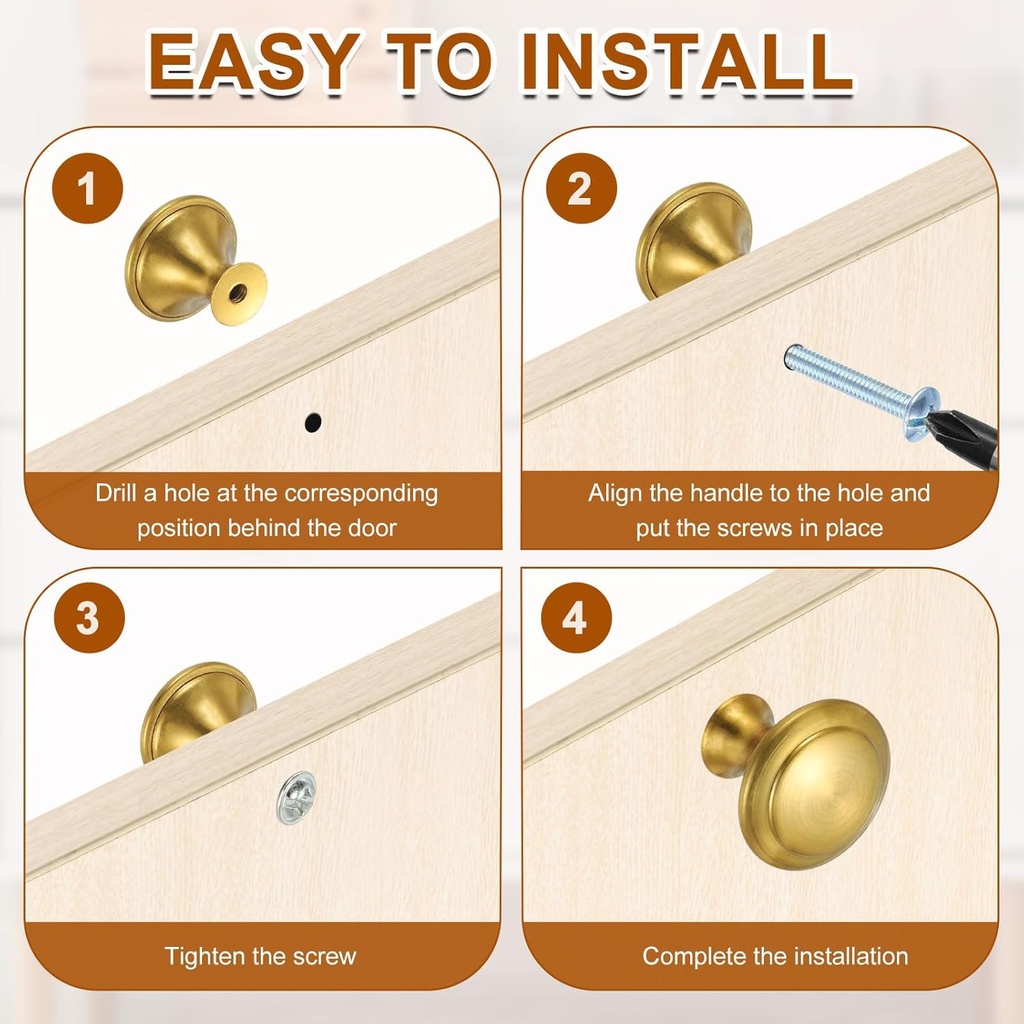 EASY TO INSTALL

1

Drill a hole at the corresponding position behind the door

2

Align the handle to the hole and put the screws in place

3

Tighten the screw

4

Complete the installation